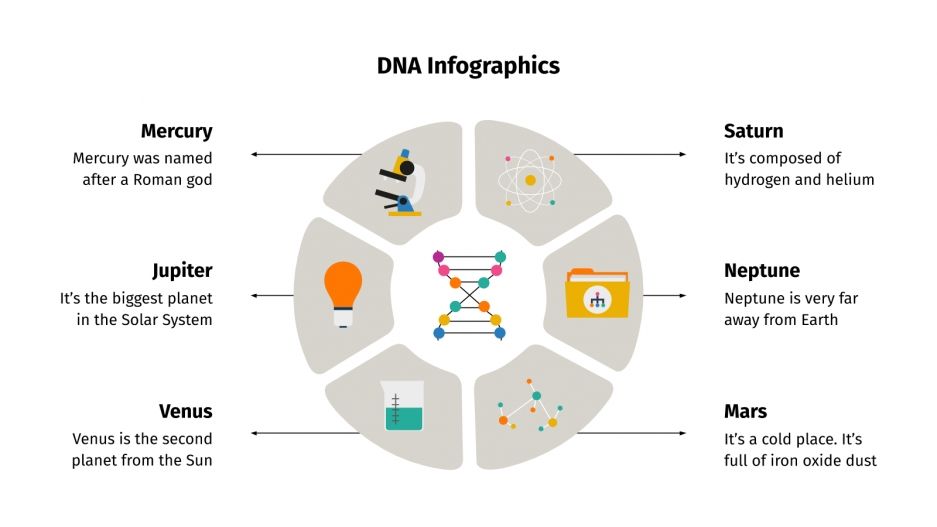 DNA Infographics

Mercury
Mercury was named after a Roman god

Jupiter
It's the biggest planet in the Solar System

Venus
Venus is the second planet from the Sun

Saturn
It's composed of hydrogen and helium

Neptune
Neptune is very far away from Earth

Mars
It's a cold place. It's full of iron oxide dust