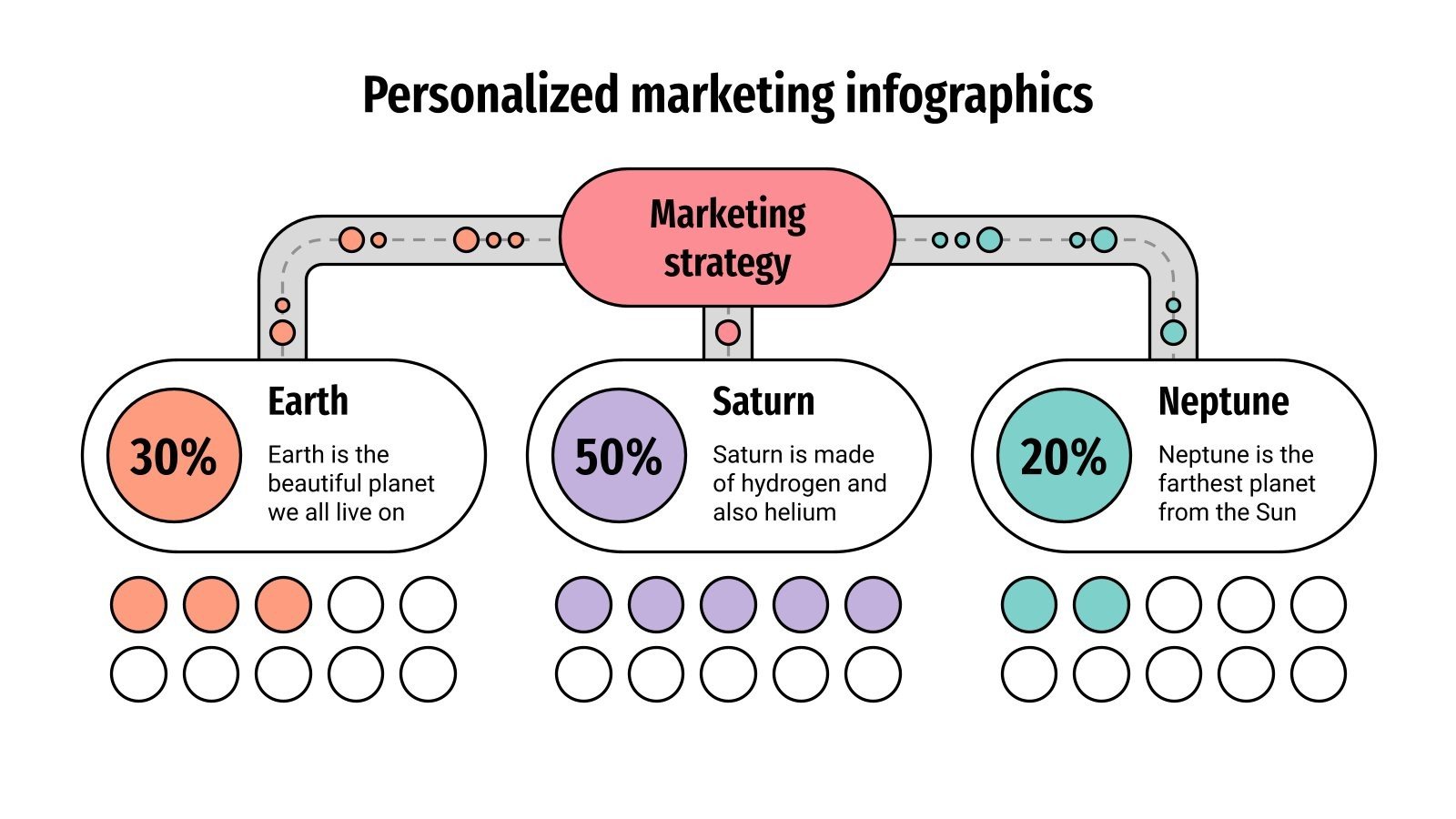 Personalized marketing infographics

Marketing strategy

30%
Earth
Earth is the beautiful planet we all live on

50%
Saturn
Saturn is made of hydrogen and also helium

20%
Neptune
Neptune is the farthest planet from the Sun