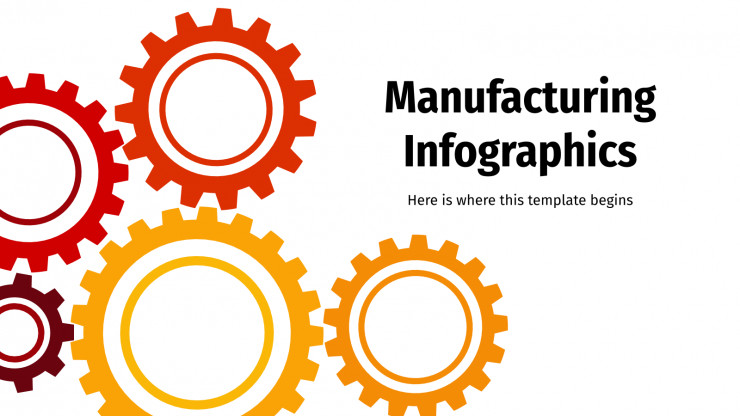 Manufacturing Infographics

Here is where this template begins