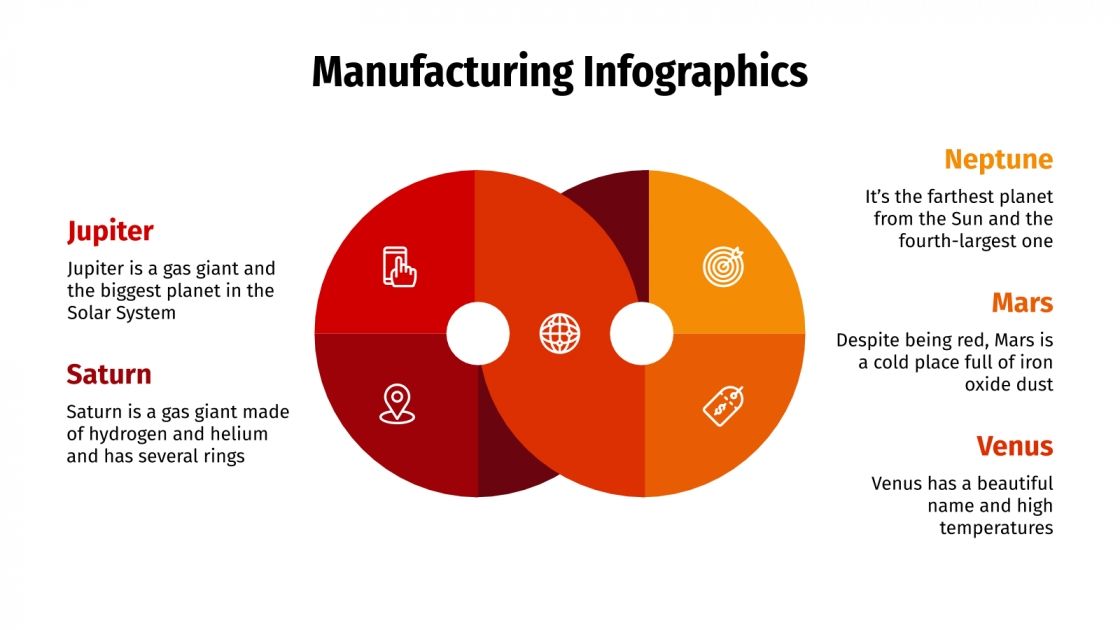 Manufacturing Infographics

Jupiter

Jupiter is a gas giant and the biggest planet in the Solar System

Saturn

Saturn is a gas giant made of hydrogen and helium and has several rings

Neptune

It's the farthest planet from the Sun and the fourth-largest one

Mars

Despite being red, Mars is a cold place full of iron oxide dust

Venus

Venus has a beautiful name and high temperatures