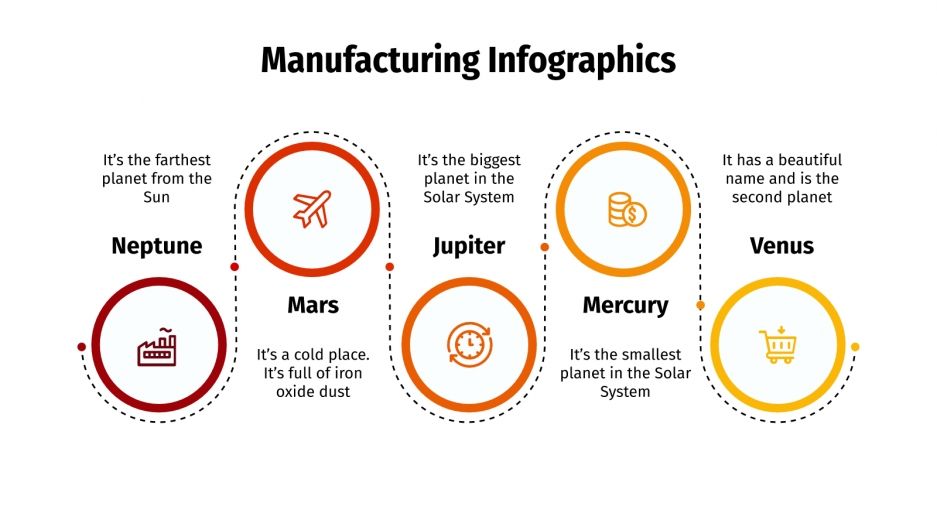 Manufacturing Infographics

It's the farthest planet from the Sun

Neptune

Mars

It's a cold place. It's full of iron oxide dust

It's the biggest planet in the Solar System

Jupiter

Mercury

It's the smallest planet in the Solar System

It has a beautiful name and is the second planet

Venus