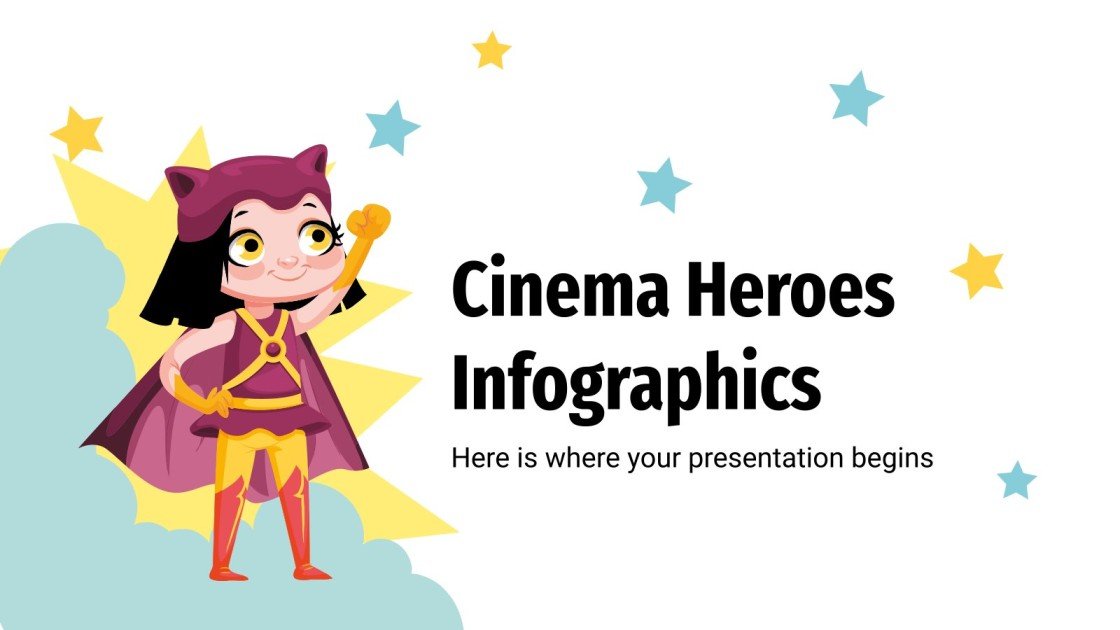 Cinema Heroes Infographics

Here is where your presentation begins