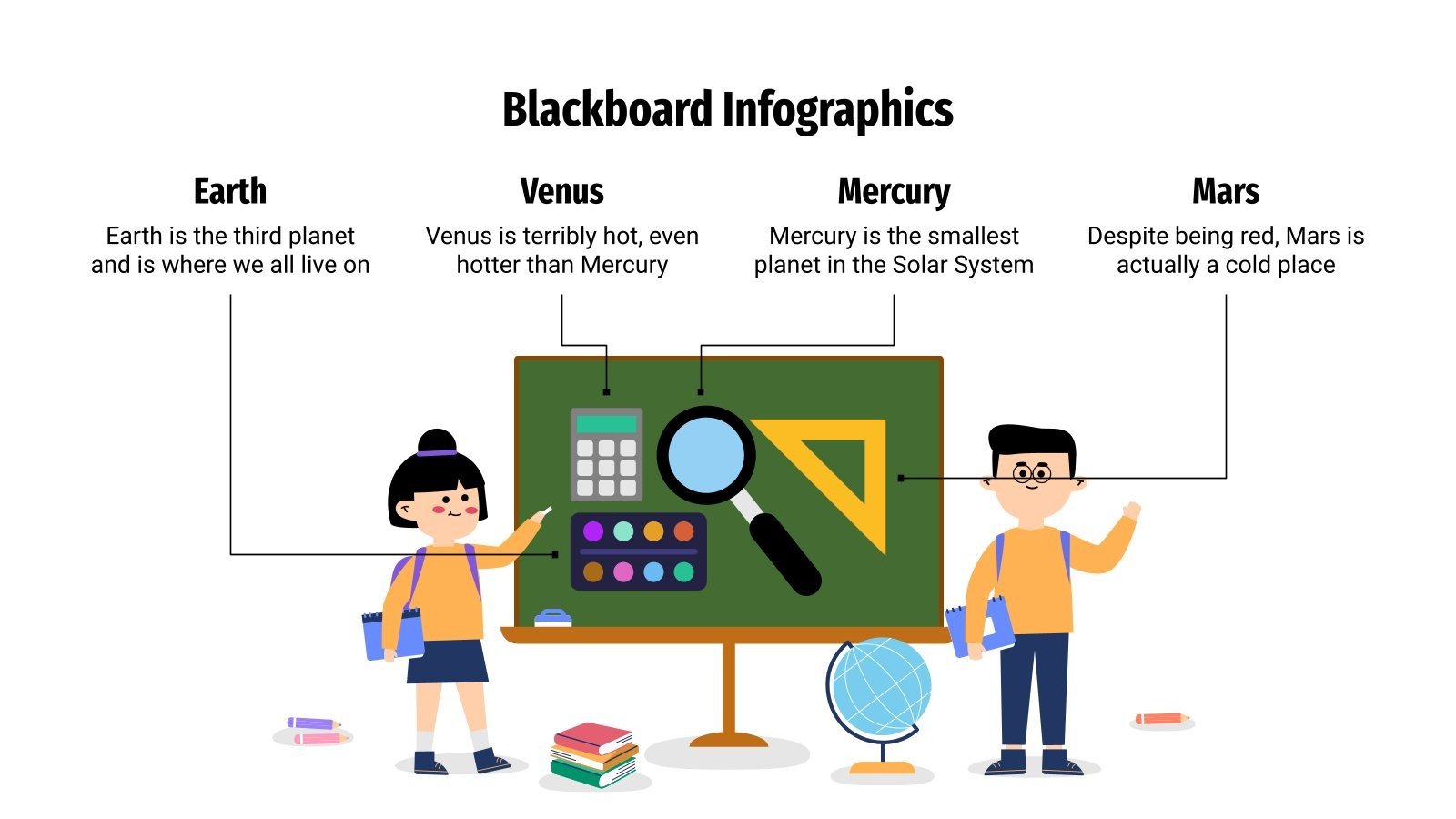 Blackboard Infographics

Earth
Earth is the third planet and is where we all live on

Venus
Venus is terribly hot, even hotter than Mercury

Mercury
Mercury is the smallest planet in the Solar System

Mars
Despite being red, Mars is actually a cold place