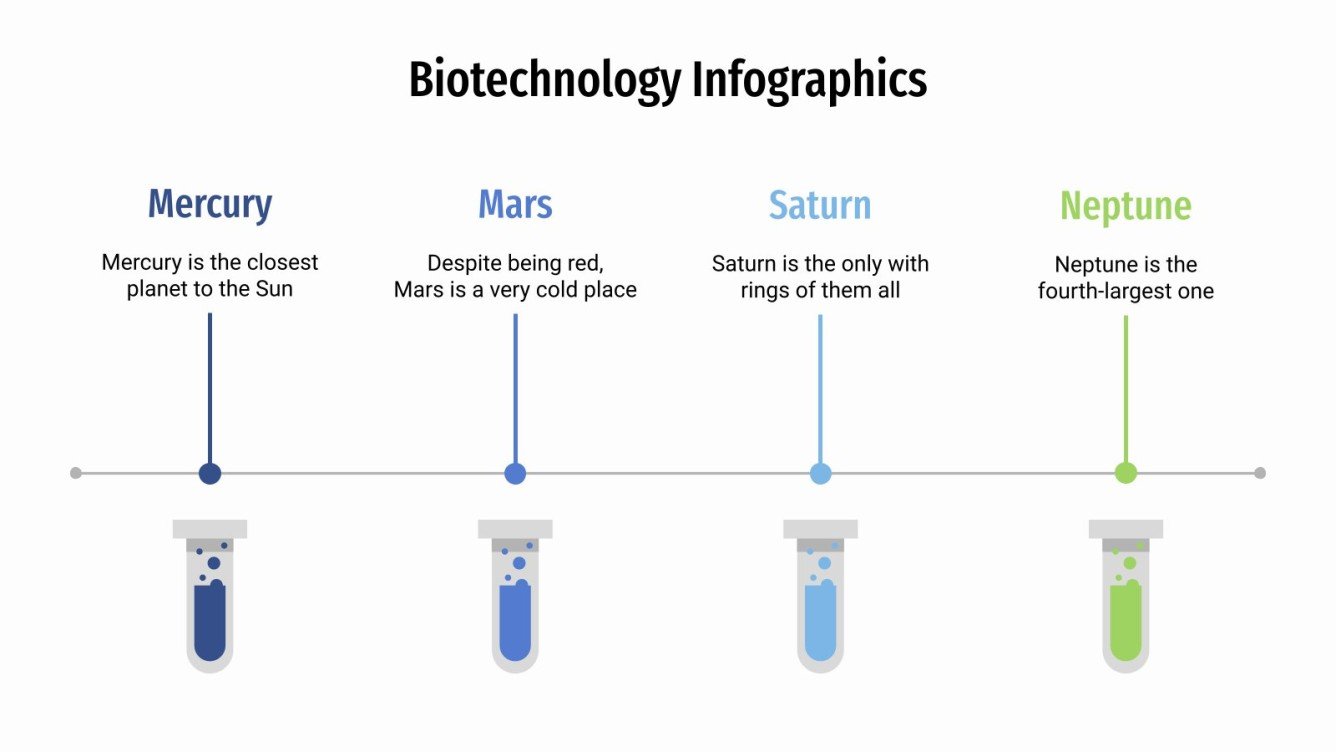 Biotechnology Infographics

Mercury
Mercury is the closest planet to the Sun

Mars
Despite being red, Mars is a very cold place

Saturn
Saturn is the only with rings of them all

Neptune
Neptune is the fourth-largest one