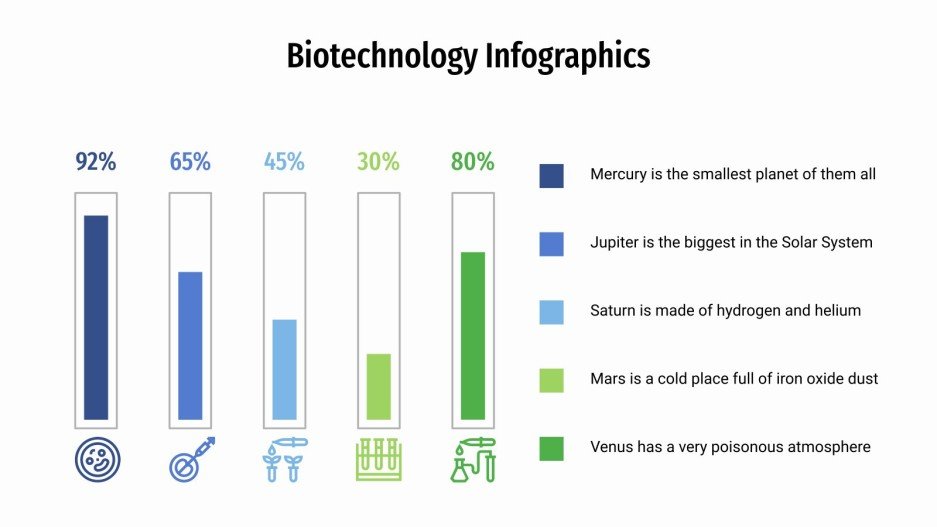 Biotechnology Infographics

92%

65%

45%

30%

80%

Mercury is the smallest planet of them all

Jupiter is the biggest in the Solar System

Saturn is made of hydrogen and helium

Mars is a cold place full of iron oxide dust

Venus has a very poisonous atmosphere