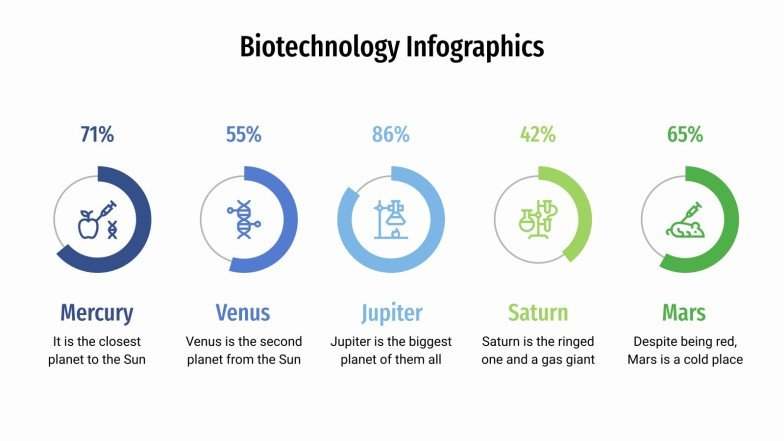 Biotechnology Infographics

71%

Mercury

It is the closest planet to the Sun

55%

Venus

Venus is the second planet from the Sun

86%

Jupiter

Jupiter is the biggest planet of them all

42%

Saturn

Saturn is the ringed one and a gas giant

65%

Mars

Despite being red, Mars is a cold place