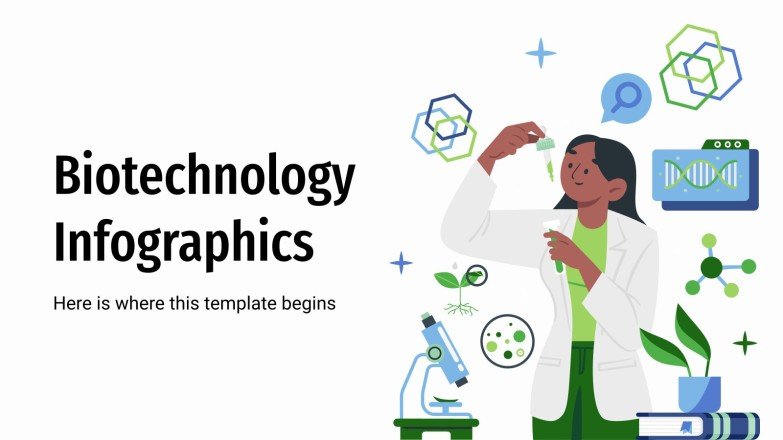 Biotechnology Infographics

Here is where this template begins