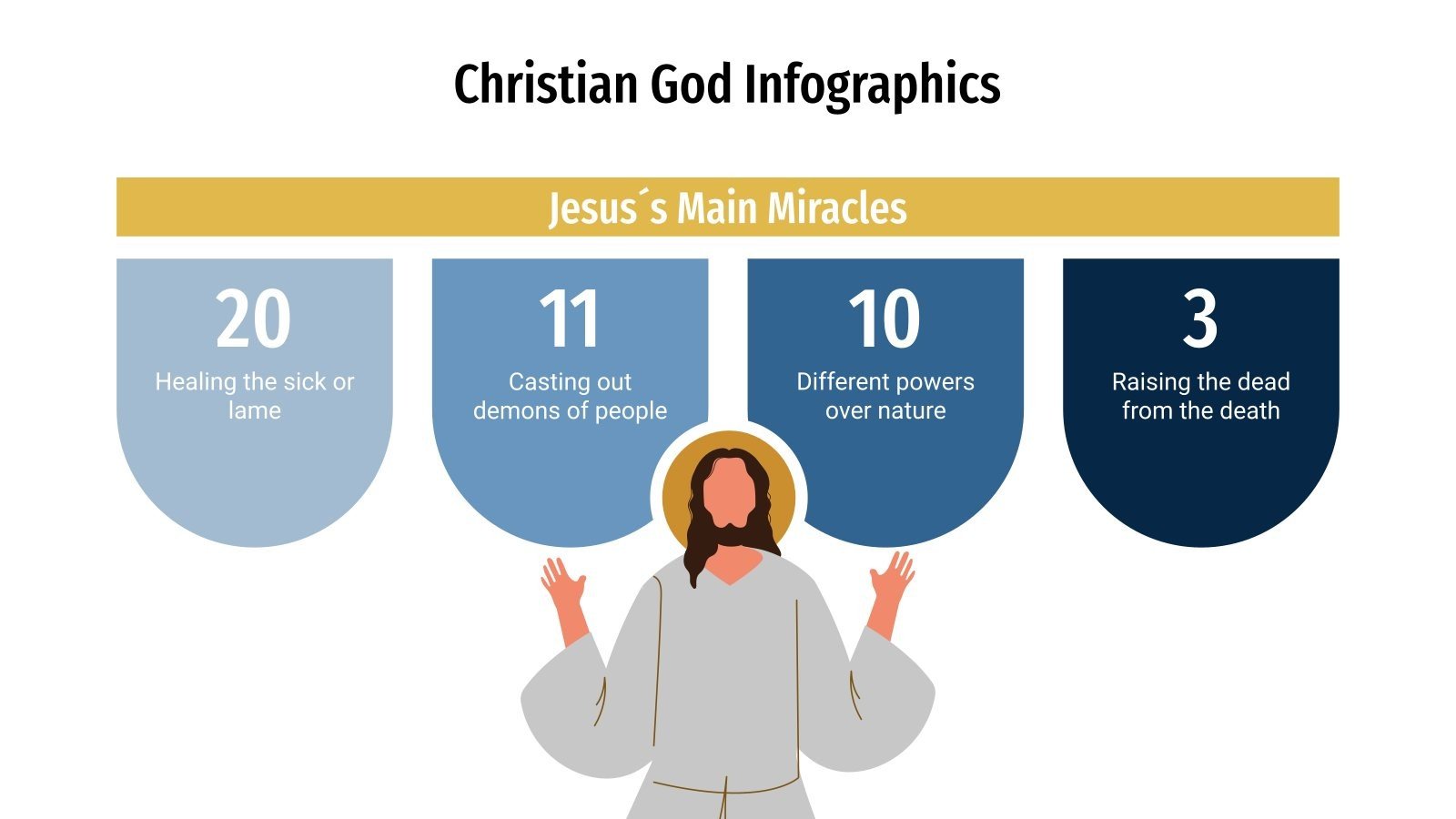 Christian God Infographics

Jesus´s Main Miracles

20
Healing the sick or lame

11
Casting out demons of people

10
Different powers over nature

3
Raising the dead from the death