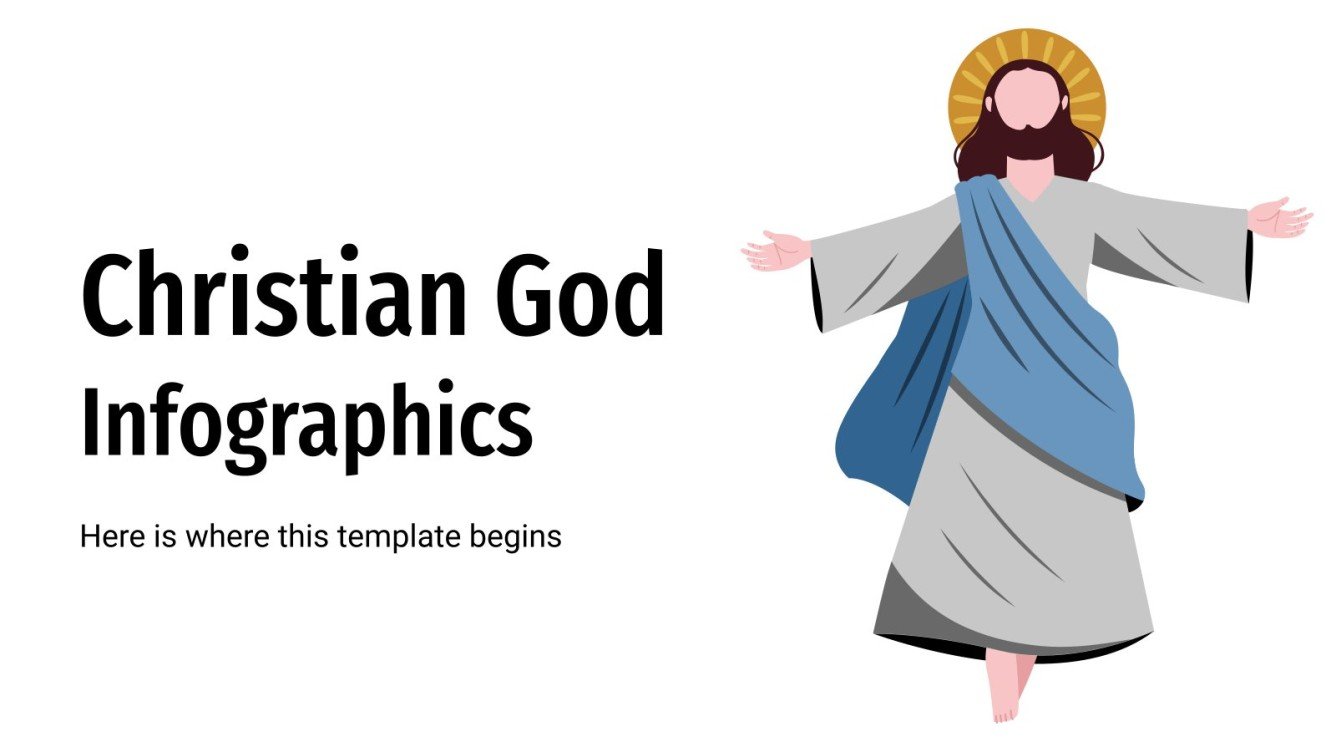 Christian God Infographics

Here is where this template begins