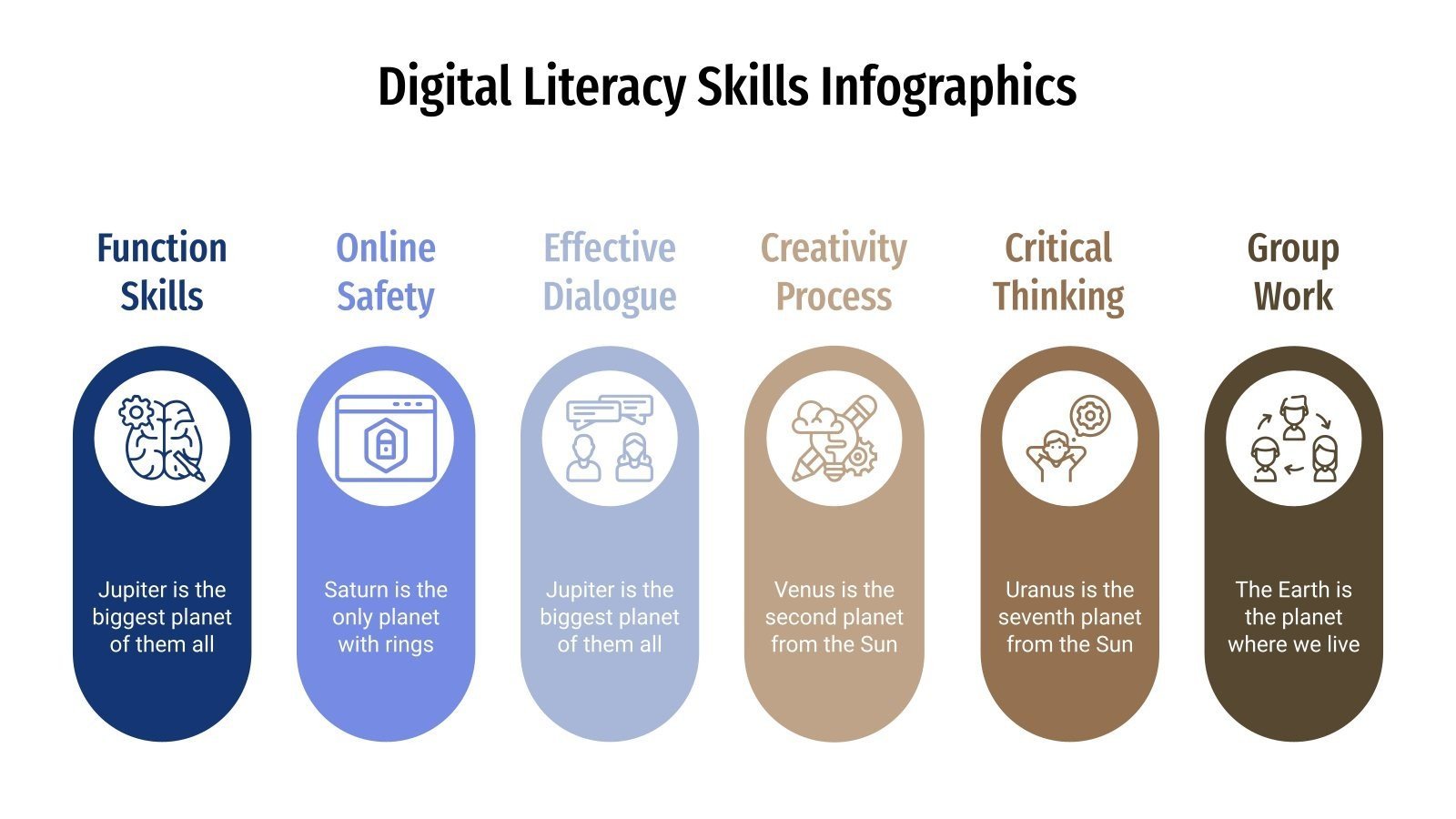 Digital Literacy Skills Infographics

Function Skills

Jupiter is the biggest planet of them all

Online Safety

Saturn is the only planet with rings

Effective Dialogue

Jupiter is the biggest planet of them all

Creativity Process

Venus is the second planet from the Sun

Critical Thinking

Uranus is the seventh planet from the Sun

Group Work

The Earth is the planet where we live