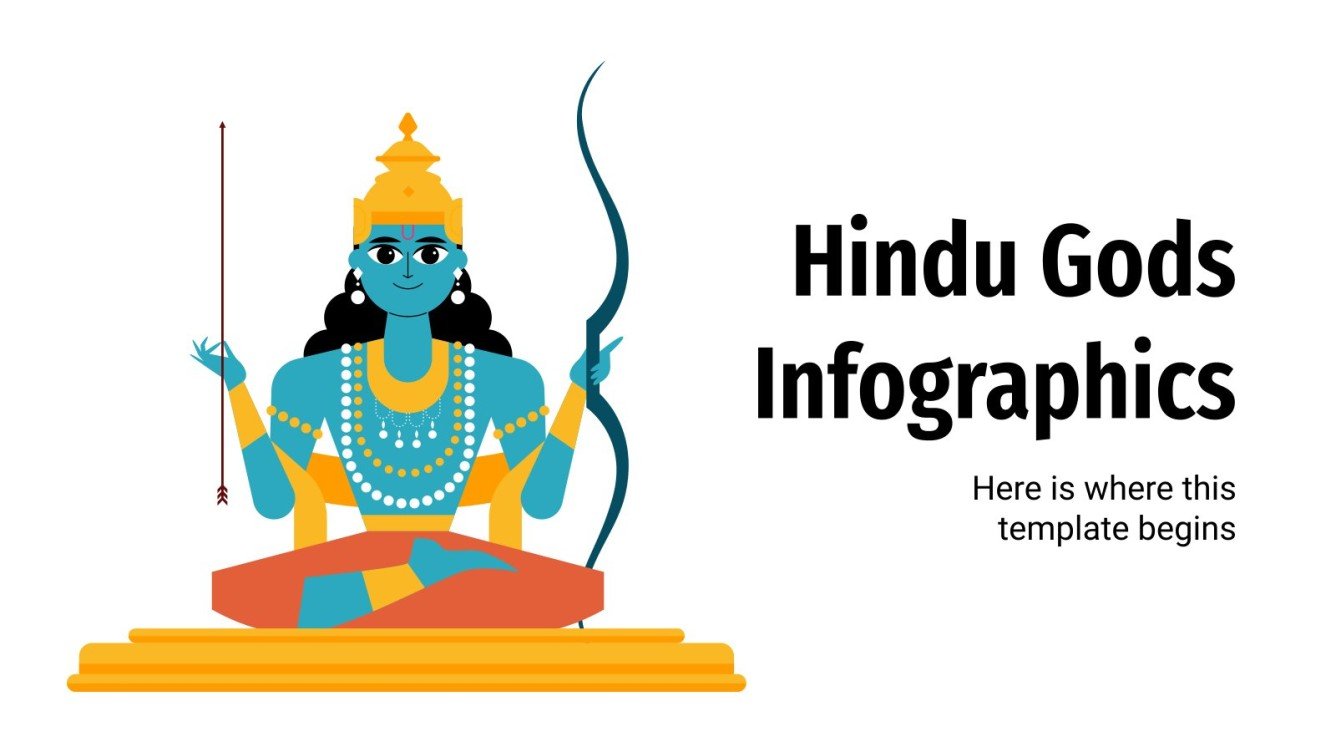 Hindu Gods Infographics

Here is where this template begins