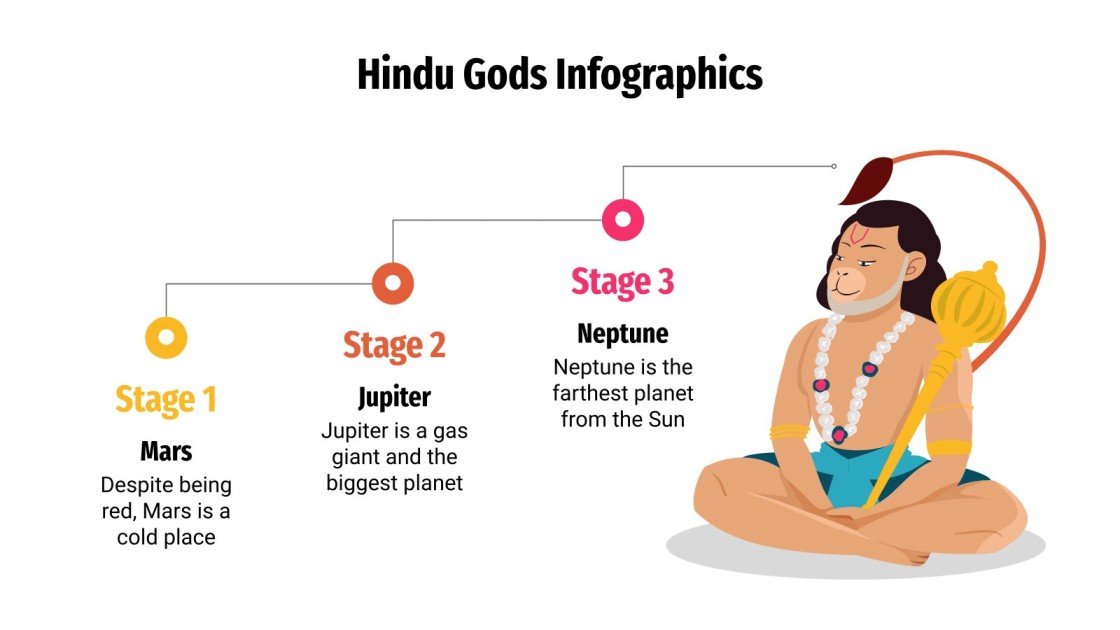 Hindu Gods Infographics

Stage 1
Mars
Despite being red, Mars is a cold place

Stage 2
Jupiter
Jupiter is a gas giant and the biggest planet

Stage 3
Neptune
Neptune is the farthest planet from the Sun