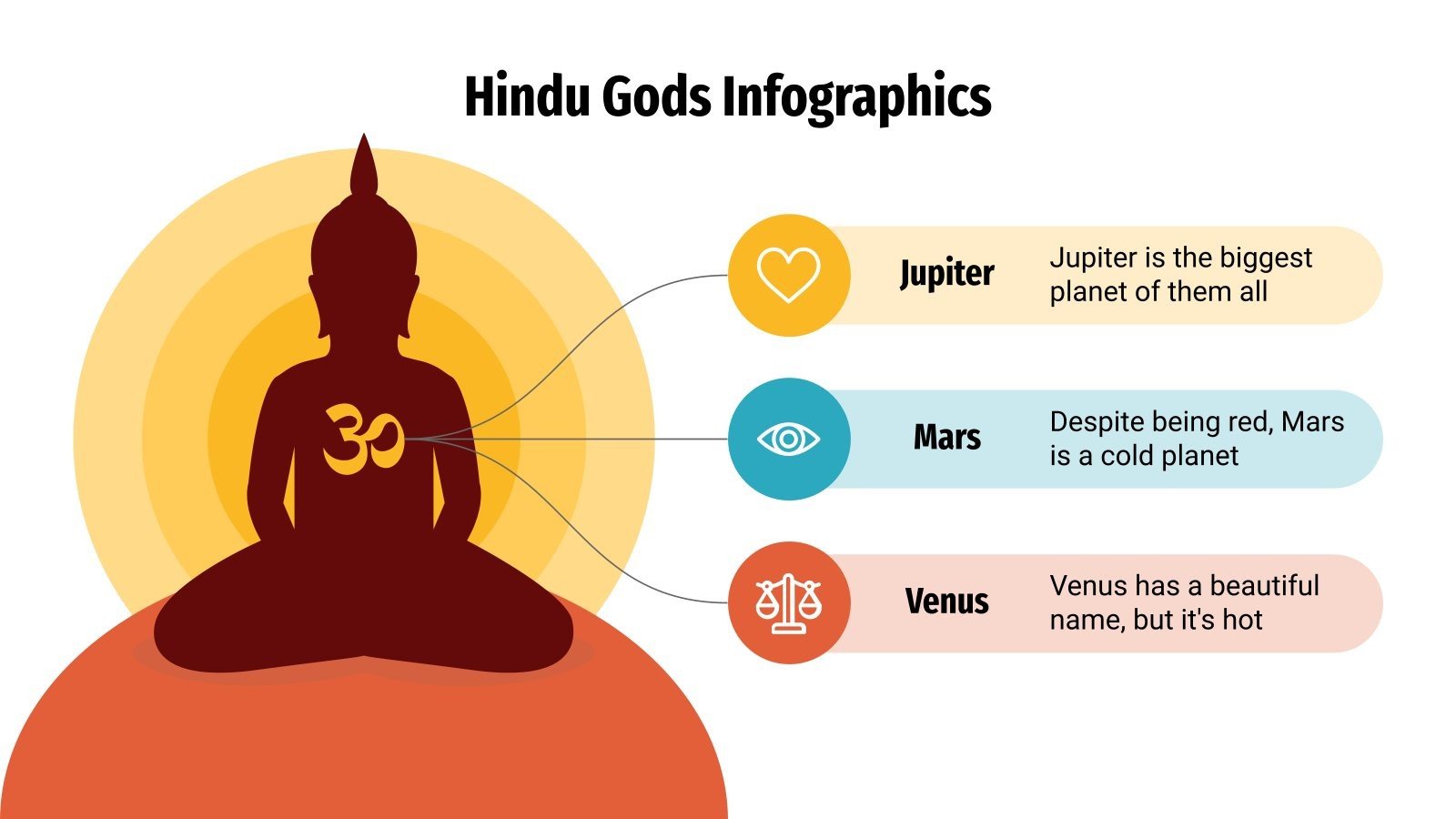 Hindu Gods Infographics

ॐ

Jupiter
Jupiter is the biggest planet of them all

Mars
Despite being red, Mars is a cold planet

Venus
Venus has a beautiful name, but it's hot