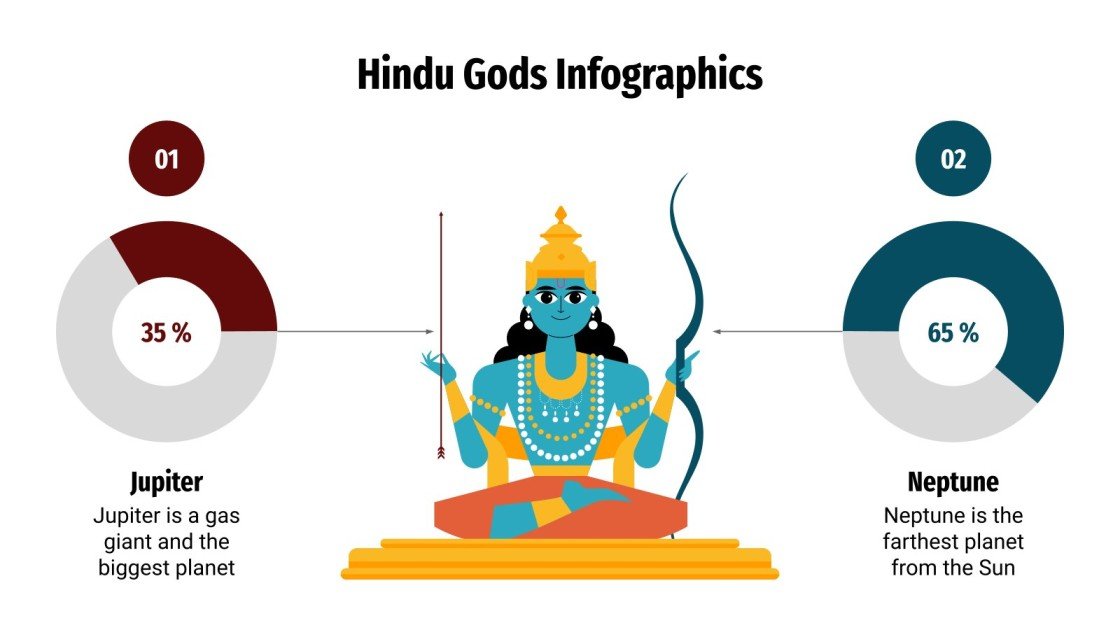 Hindu Gods Infographics

01

35 %

Jupiter

Jupiter is a gas giant and the biggest planet

02

65 %

Neptune

Neptune is the farthest planet from the Sun