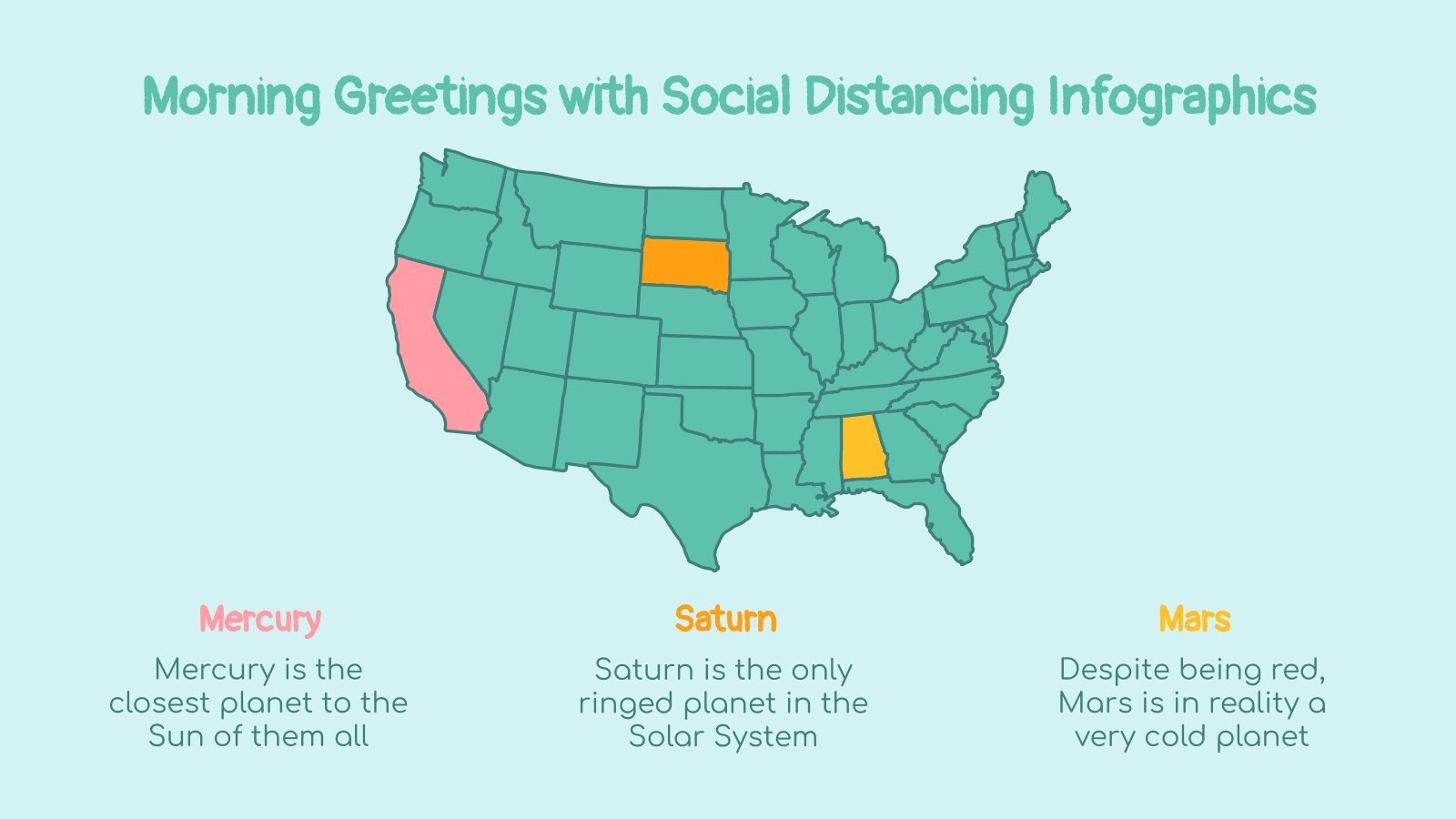 Morning Greetings with Social Distancing Infographics

Mercury

Mercury is the closest planet to the Sun of them all

Saturn

Saturn is the only ringed planet in the Solar System

Mars

Despite being red, Mars is in reality a very cold planet