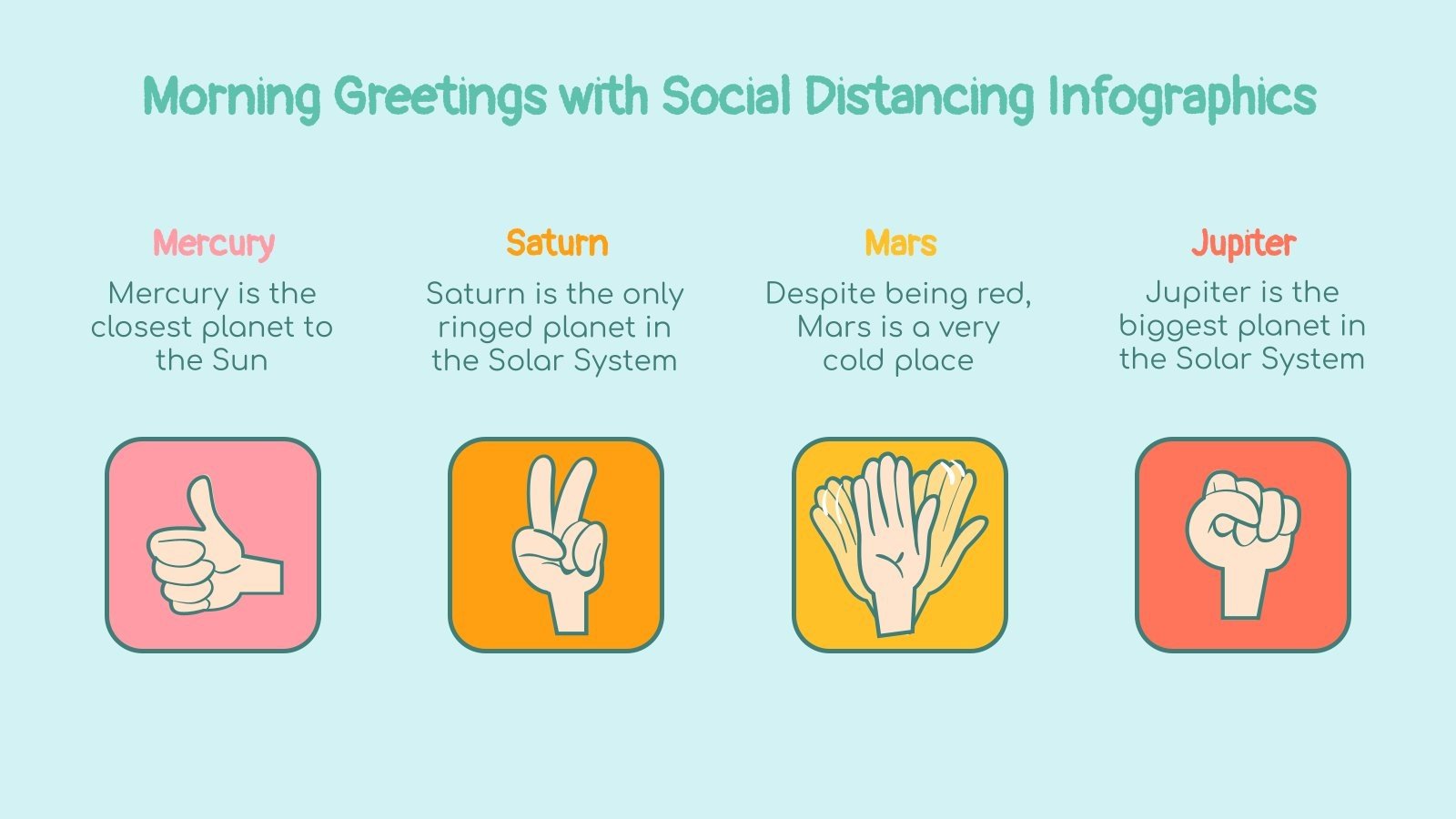 Morning Greetings with Social Distancing Infographics

Mercury

Mercury is the closest planet to the Sun

Saturn

Saturn is the only ringed planet in the Solar System

Mars

Despite being red, Mars is a very cold place

Jupiter

Jupiter is the biggest planet in the Solar System