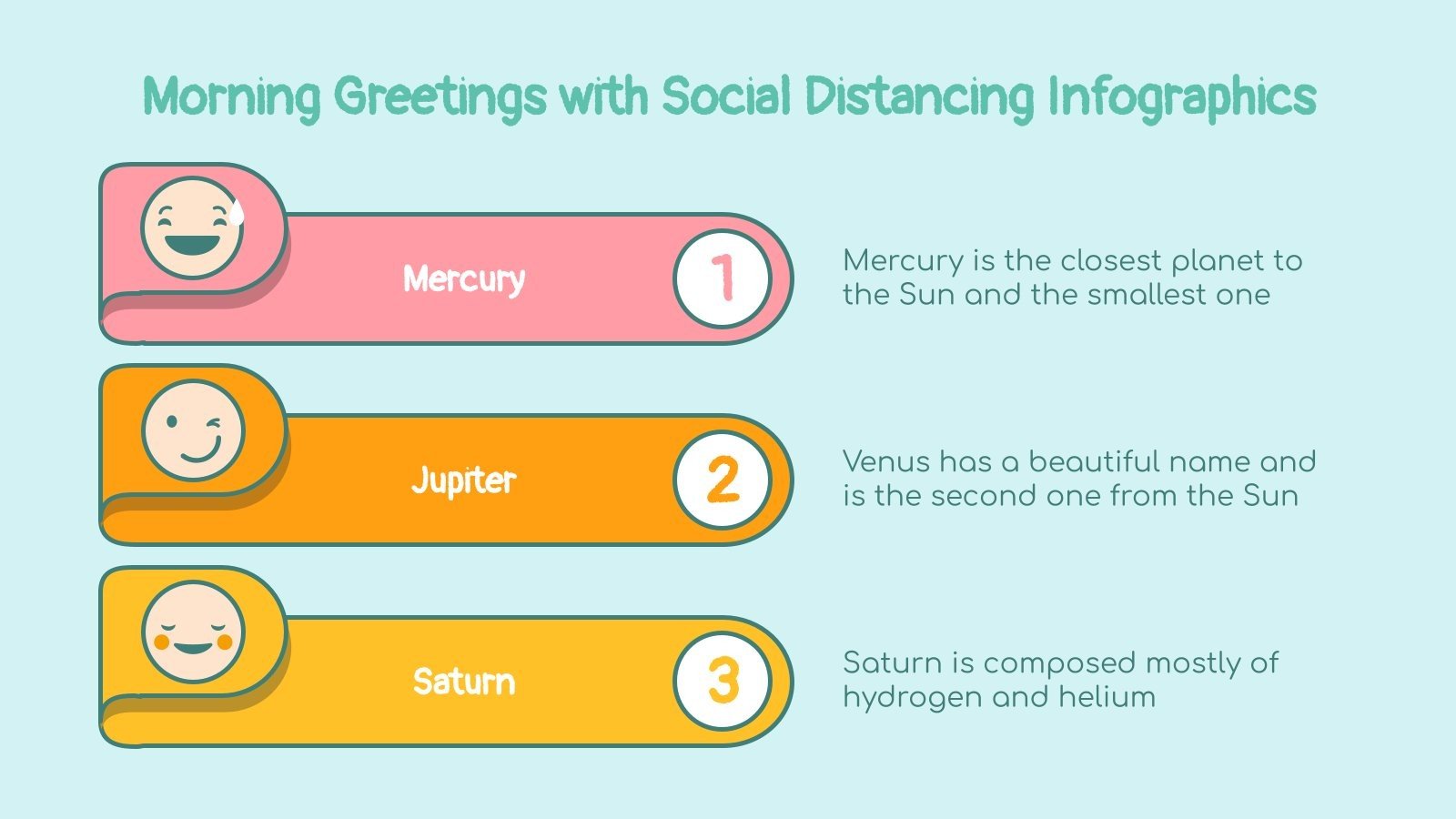 Morning Greetings with Social Distancing Infographics

Mercury

1

Mercury is the closest planet to the Sun and the smallest one

Jupiter

2

Venus has a beautiful name and is the second one from the Sun

Saturn

3

Saturn is composed mostly of hydrogen and helium