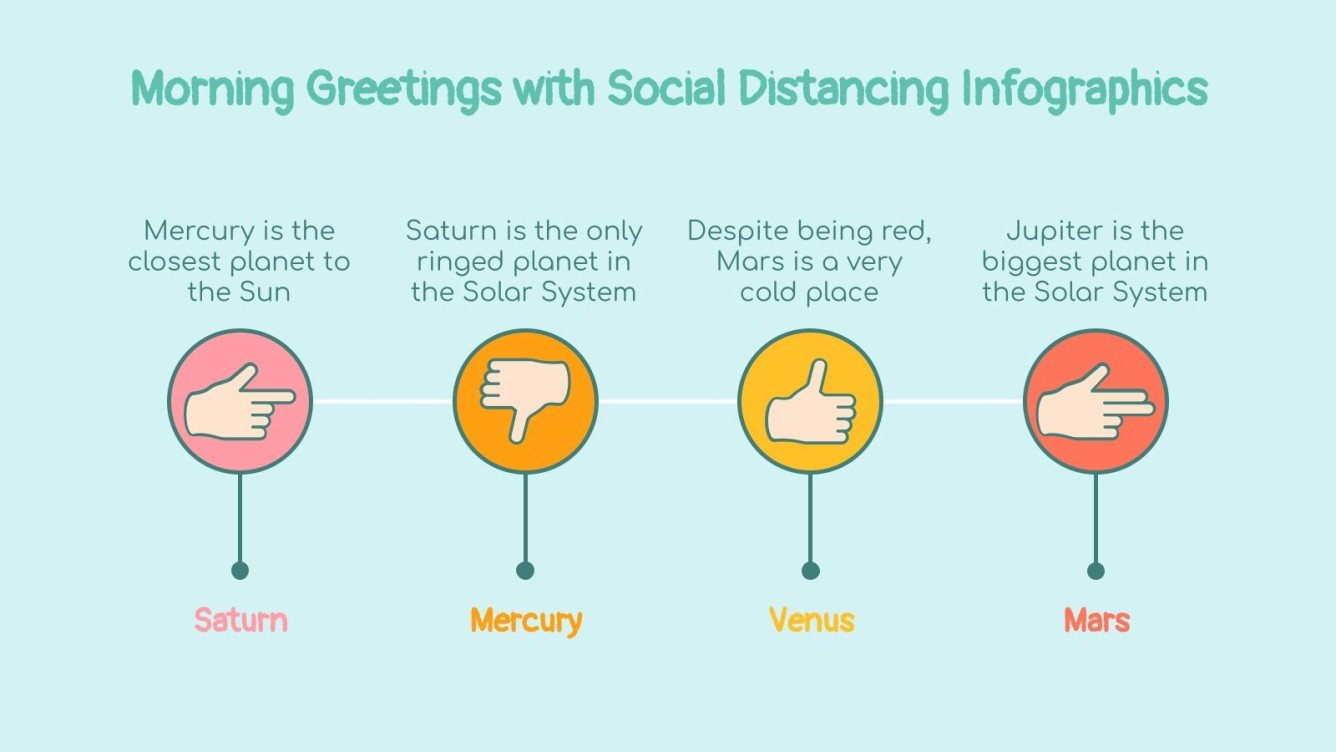 Morning Greetings with Social Distancing Infographics

Mercury is the closest planet to the Sun

Saturn is the only ringed planet in the Solar System

Despite being red, Mars is a very cold place

Jupiter is the biggest planet in the Solar System

Saturn

Mercury

Venus

Mars