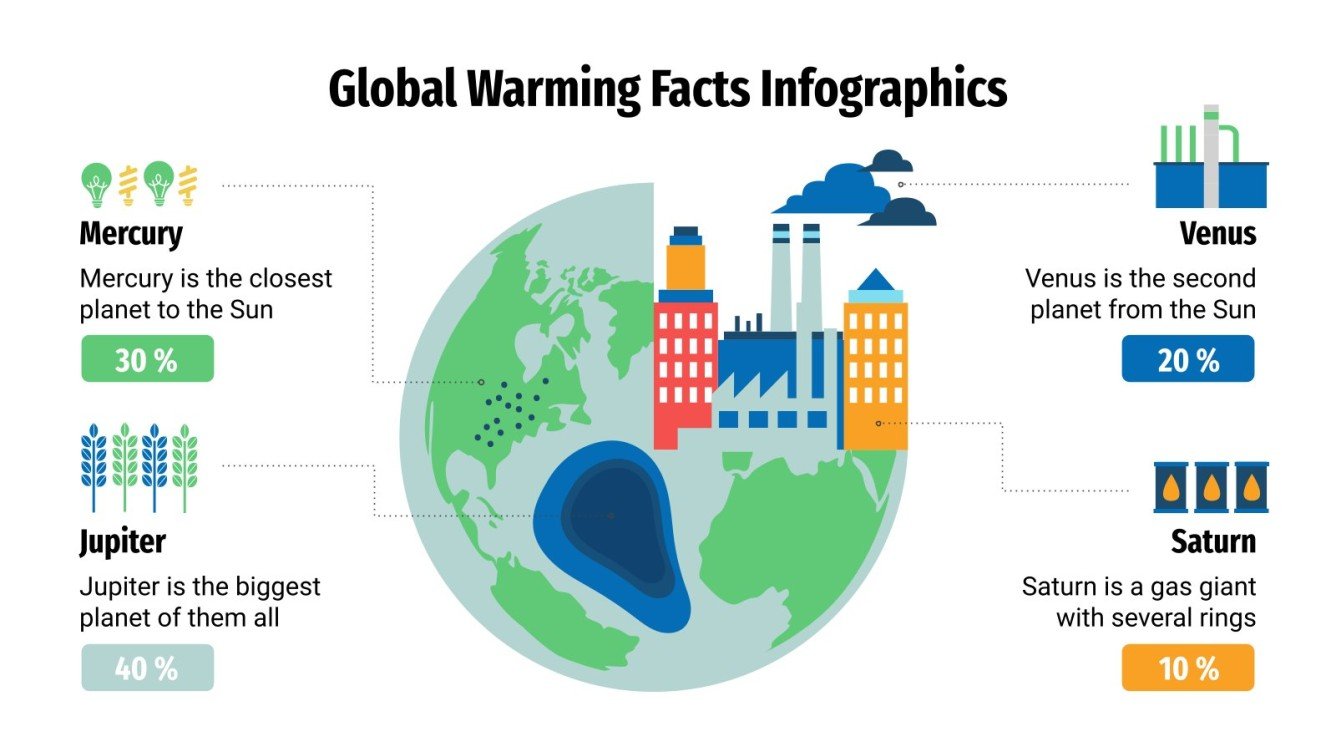 Global Warming Facts Infographics

Mercury

Mercury is the closest planet to the Sun

30 %

Jupiter

Jupiter is the biggest planet of them all

40 %

Venus

Venus is the second planet from the Sun

20 %

Saturn

Saturn is a gas giant with several rings

10 %