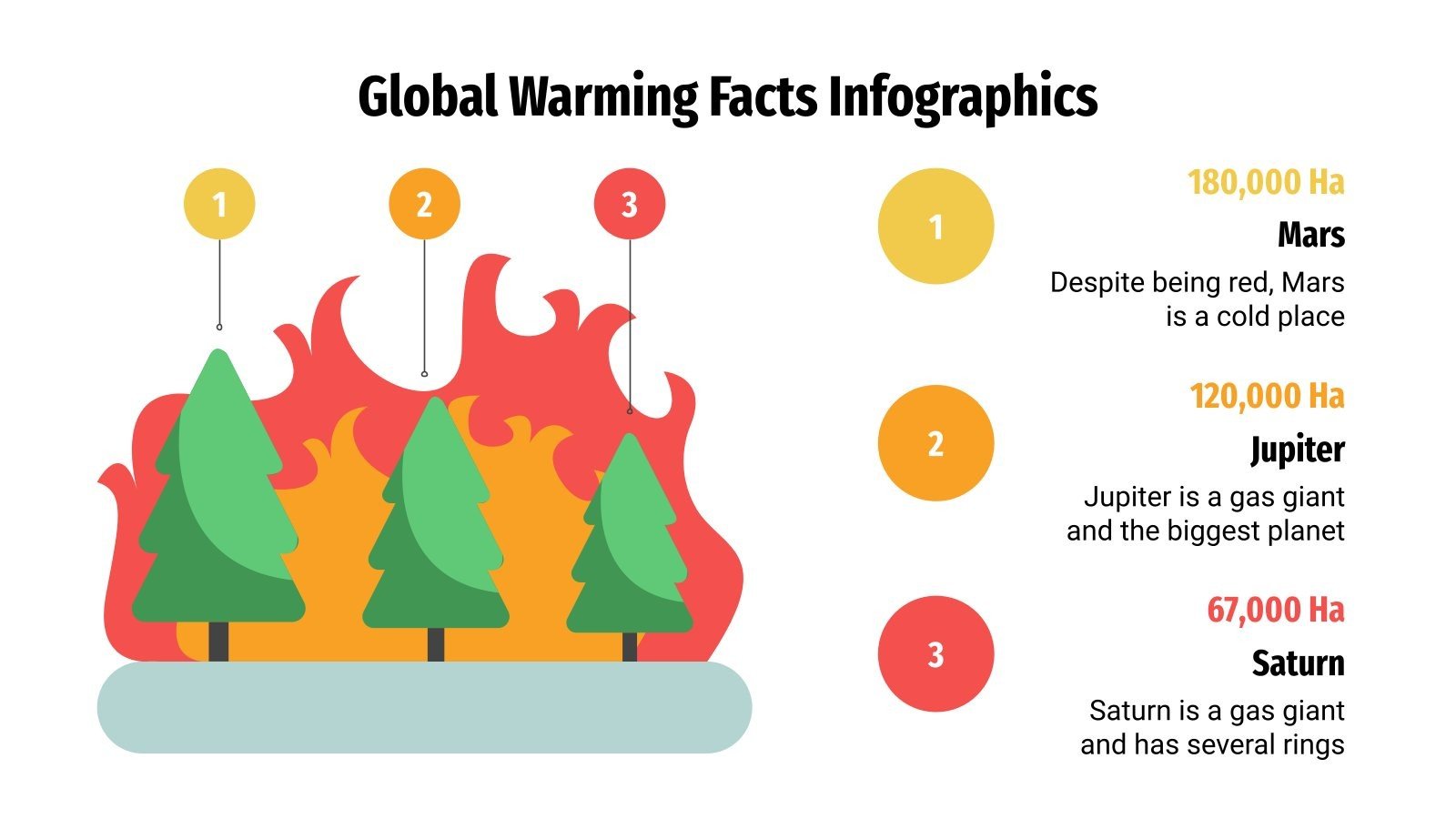 Global Warming Facts Infographics

1

2

3

1

180,000 Ha

Mars

Despite being red, Mars is a cold place

2

120,000 Ha

Jupiter

Jupiter is a gas giant and the biggest planet

3

67,000 Ha

Saturn

Saturn is a gas giant and has several rings