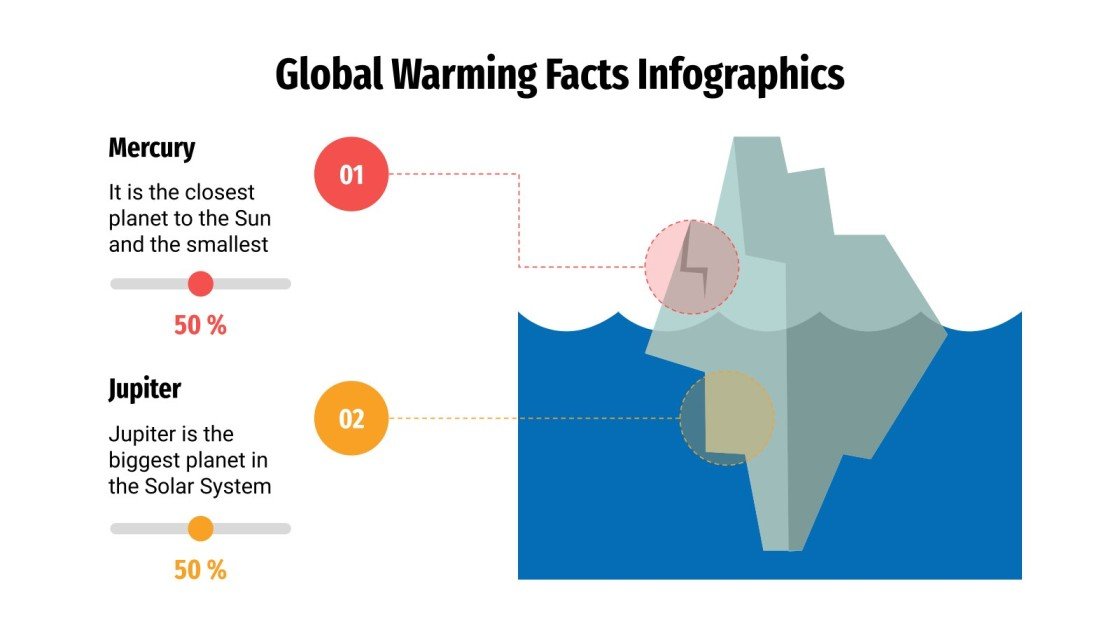 Global Warming Facts Infographics

Mercury

It is the closest planet to the Sun and the smallest

50 %

01

Jupiter

Jupiter is the biggest planet in the Solar System

50 %

02