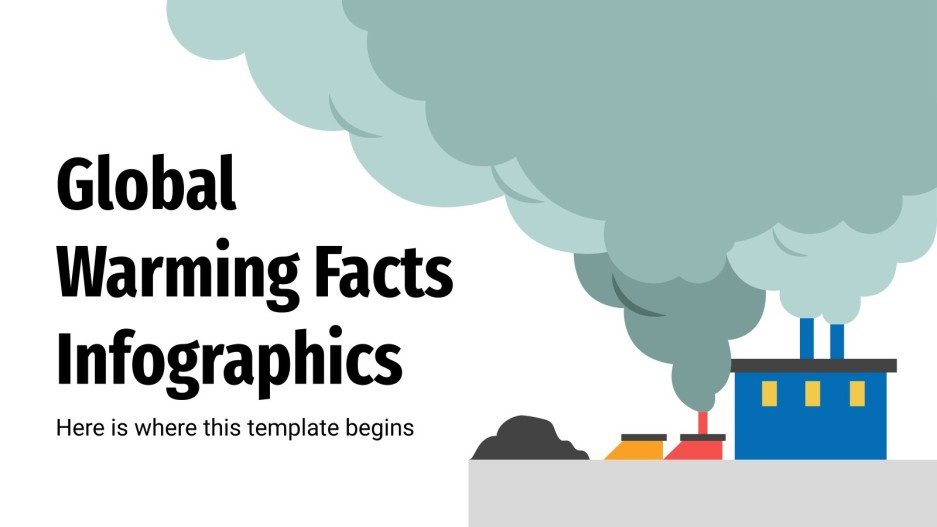 Global Warming Facts Infographics

Here is where this template begins