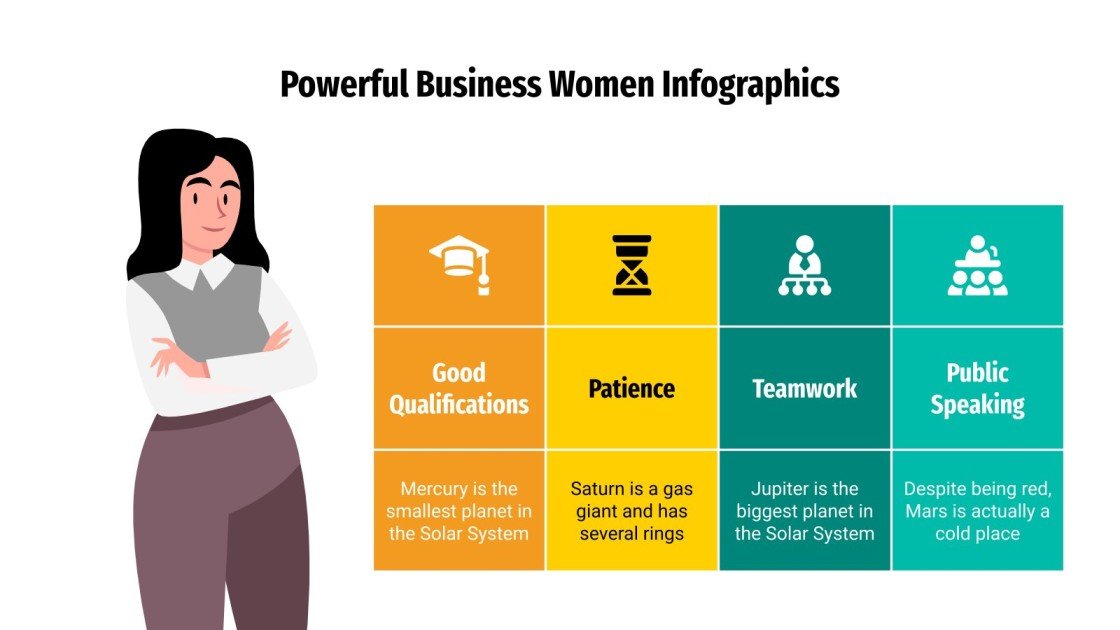 Powerful Business Women Infographics

| Good Qualifications | Patience | Teamwork | Public Speaking |
|---|---|---|---|
| Mercury is the smallest planet in the Solar System | Saturn is a gas giant and has several rings | Jupiter is the biggest planet in the Solar System | Despite being red, Mars is actually a cold place |