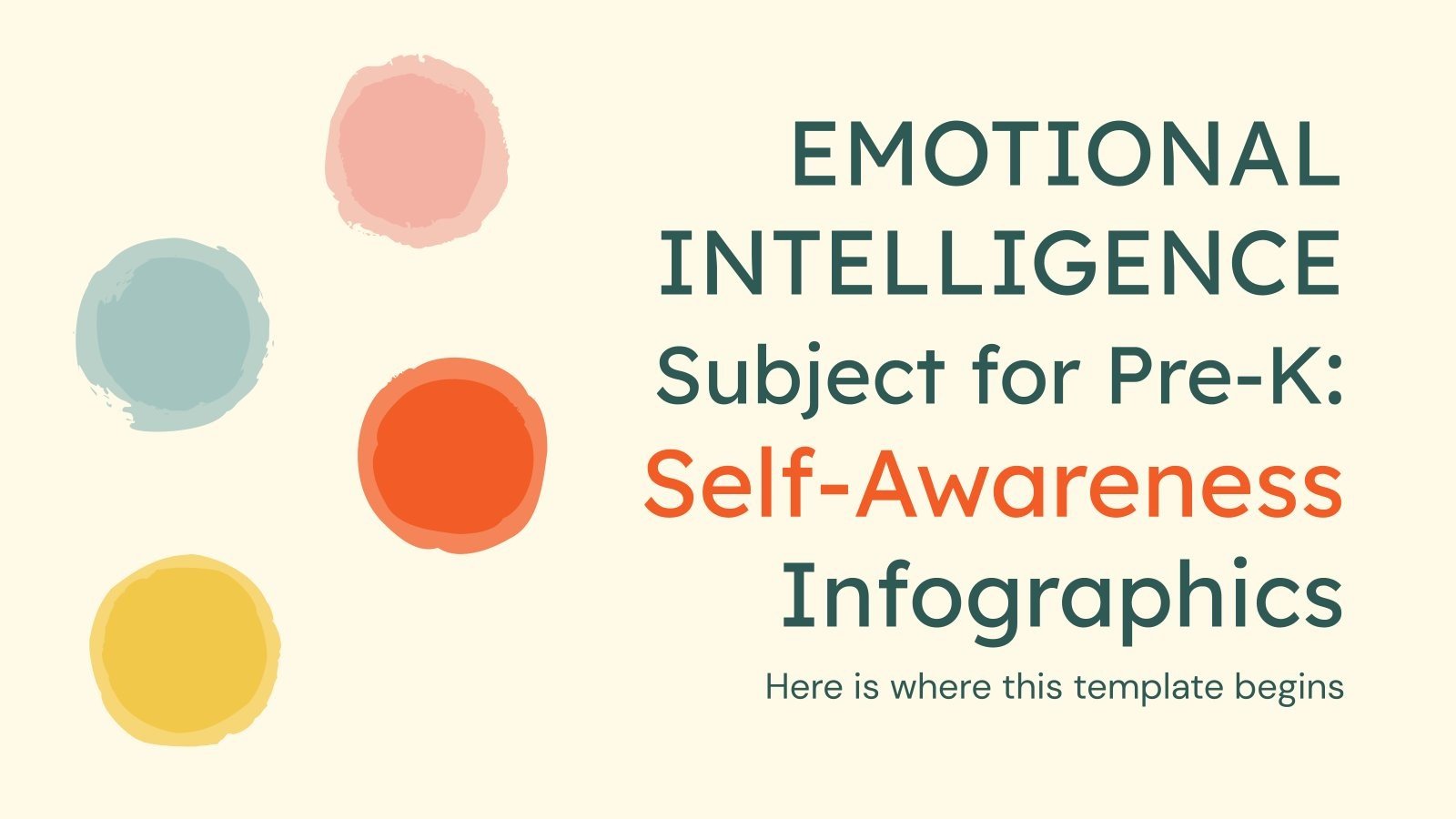 EMOTIONAL INTELLIGENCE Subject for Pre-K: Self-Awareness Infographics

Here is where this template begins