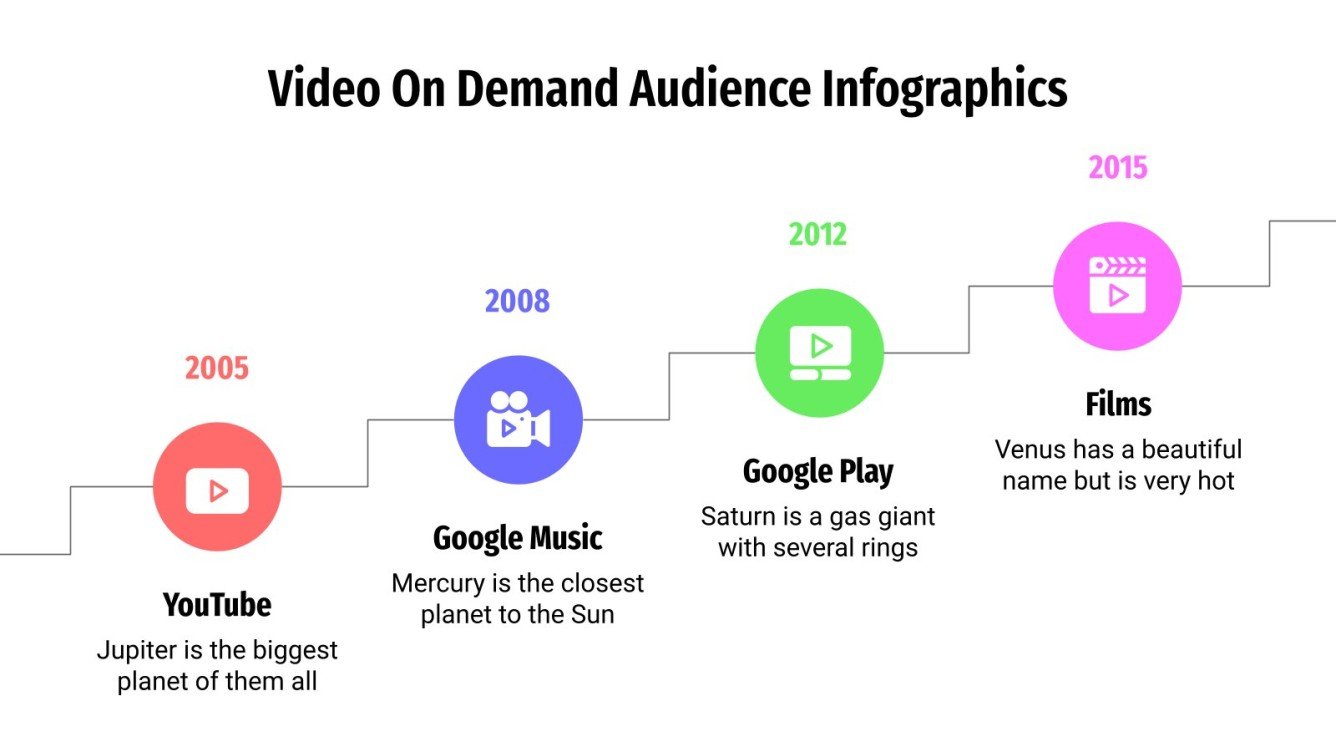 Video On Demand Audience Infographics

2005

YouTube

Jupiter is the biggest planet of them all

2008

Google Music

Mercury is the closest planet to the Sun

2012

Google Play

Saturn is a gas giant with several rings

2015

Films

Venus has a beautiful name but is very hot