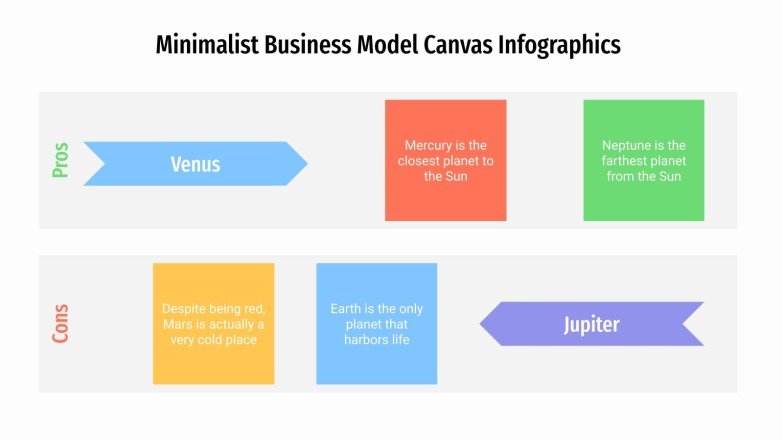 Minimalist Business Model Canvas Infographics

Pros

Venus

Mercury is the closest planet to the Sun

Neptune is the farthest planet from the Sun

Cons

Despite being red, Mars is actually a very cold place

Earth is the only planet that harbors life

Jupiter