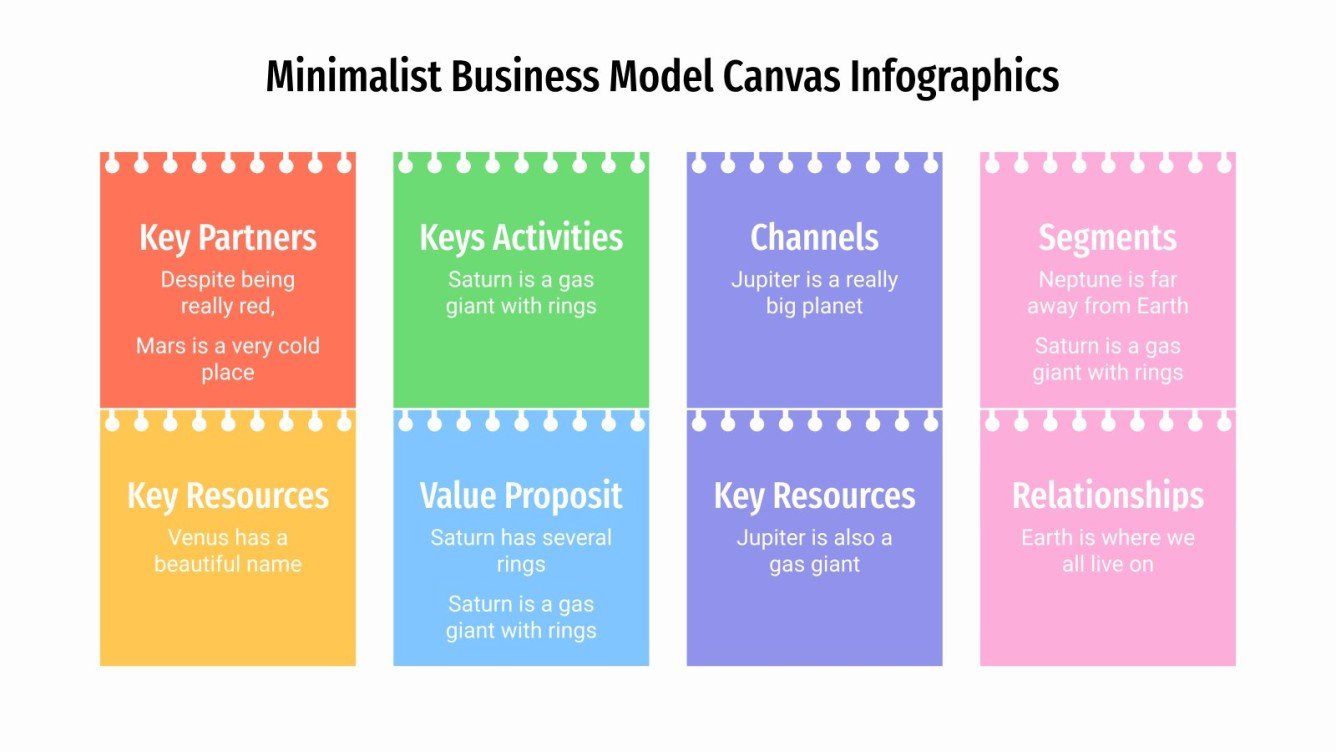 Minimalist Business Model Canvas Infographics

Key Partners
Despite being really red,

Mars is a very cold place

Keys Activities
Saturn is a gas giant with rings

Channels
Jupiter is a really big planet

Segments
Neptune is far away from Earth

Saturn is a gas giant with rings

Key Resources
Venus has a beautiful name

Value Proposit
Saturn has several rings

Saturn is a gas giant with rings

Key Resources
Jupiter is also a gas giant

Relationships
Earth is where we all live on