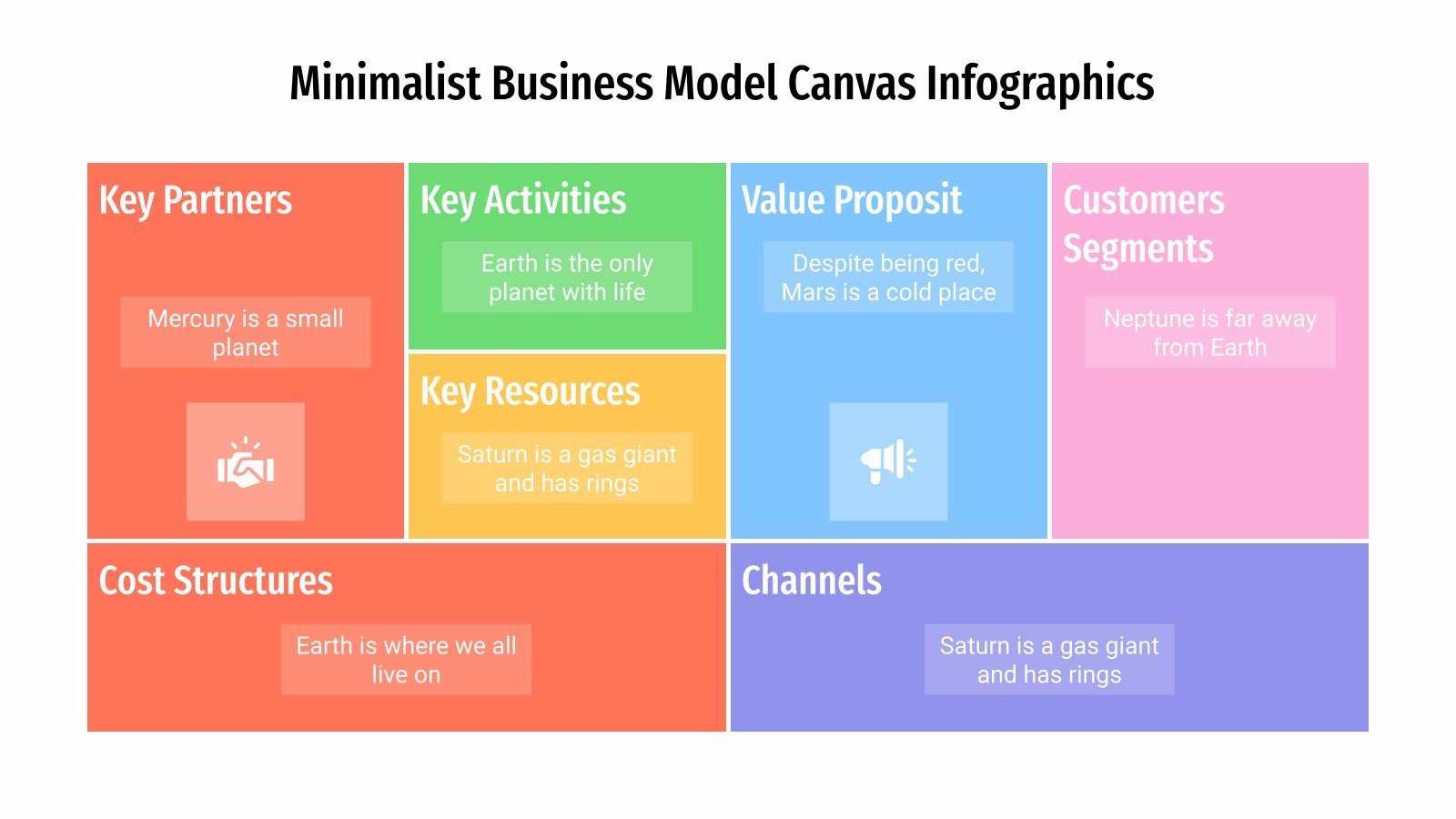 Minimalist Business Model Canvas Infographics

Key Partners

Mercury is a small planet

Key Activities

Earth is the only planet with life

Key Resources

Saturn is a gas giant and has rings

Value Proposit

Despite being red, Mars is a cold place

Customers Segments

Neptune is far away from Earth

Cost Structures

Earth is where we all live on

Channels

Saturn is a gas giant and has rings