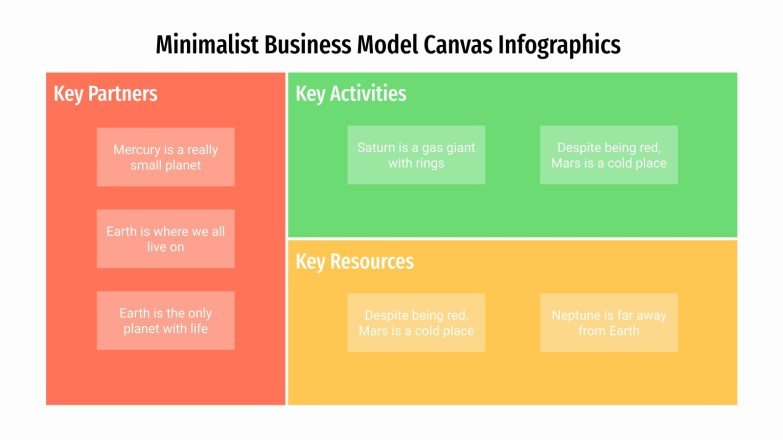 Minimalist Business Model Canvas Infographics

Key Partners

Mercury is a really small planet

Earth is where we all live on

Earth is the only planet with life

Key Activities

Saturn is a gas giant with rings

Despite being red, Mars is a cold place

Key Resources

Despite being red, Mars is a cold place

Neptune is far away from Earth