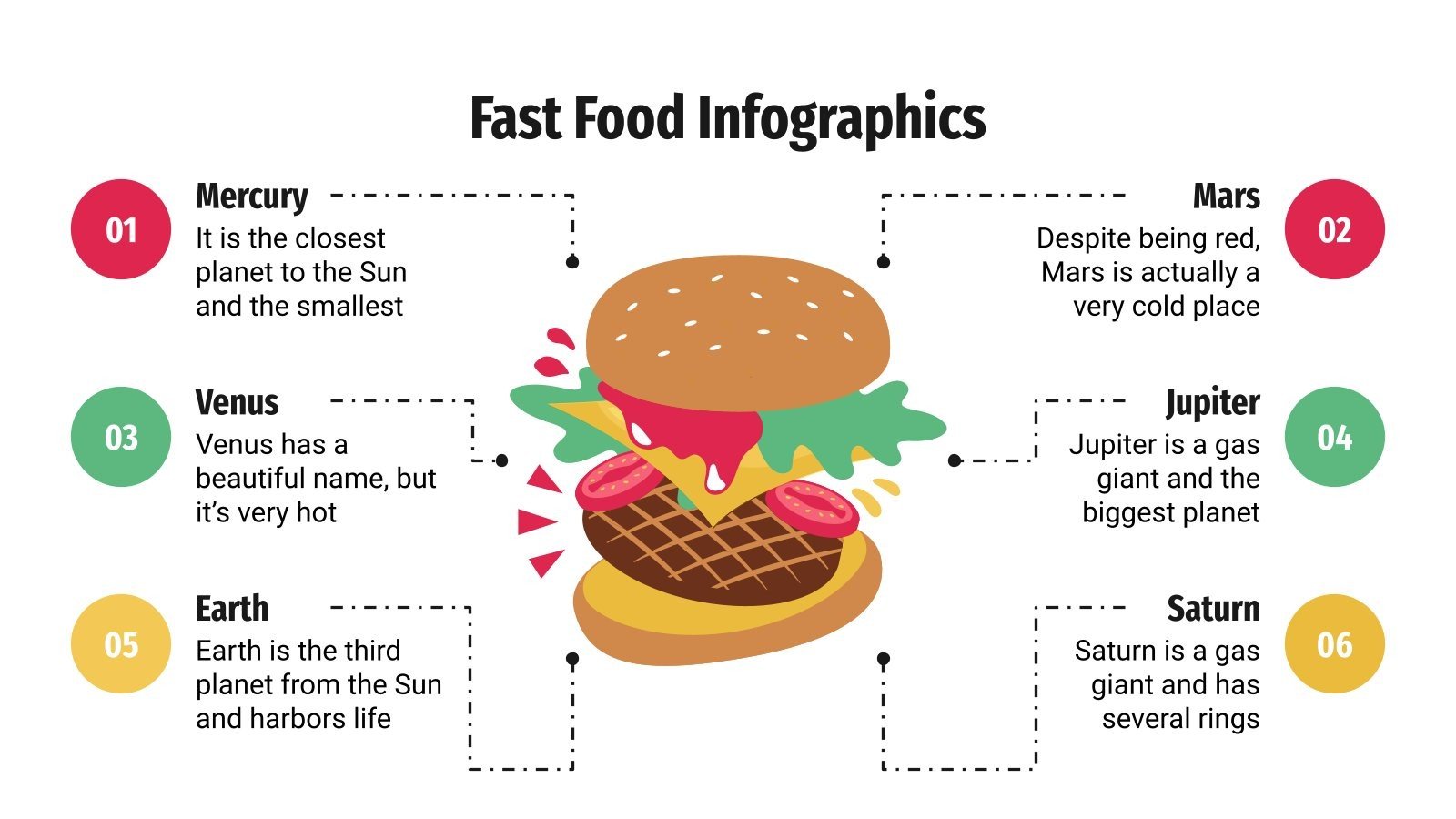 Fast Food Infographics

01
Mercury
It is the closest planet to the Sun and the smallest

02
Mars
Despite being red, Mars is actually a very cold place

03
Venus
Venus has a beautiful name, but it's very hot

04
Jupiter
Jupiter is a gas giant and the biggest planet

05
Earth
Earth is the third planet from the Sun and harbors life

06
Saturn
Saturn is a gas giant and has several rings