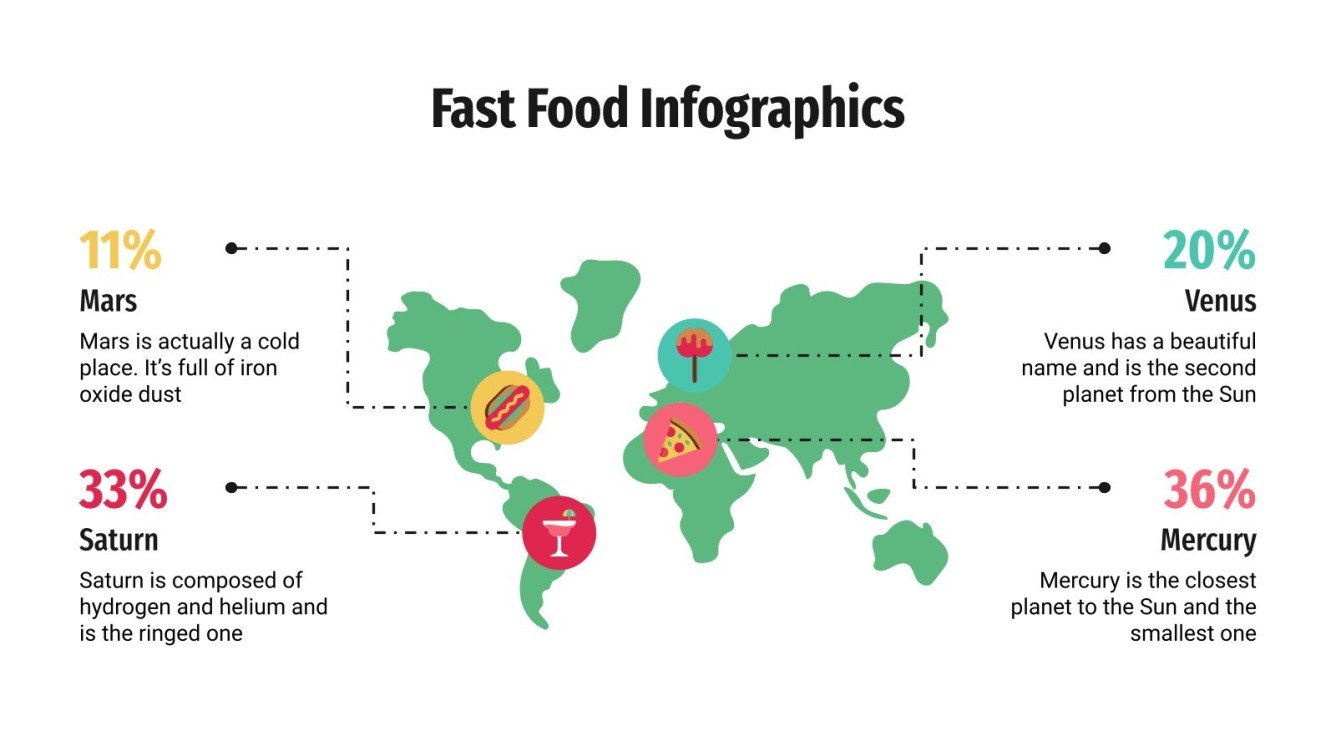 Fast Food Infographics

11%
Mars
Mars is actually a cold place. It's full of iron oxide dust

33%
Saturn
Saturn is composed of hydrogen and helium and is the ringed one

20%
Venus
Venus has a beautiful name and is the second planet from the Sun

36%
Mercury
Mercury is the closest planet to the Sun and the smallest one