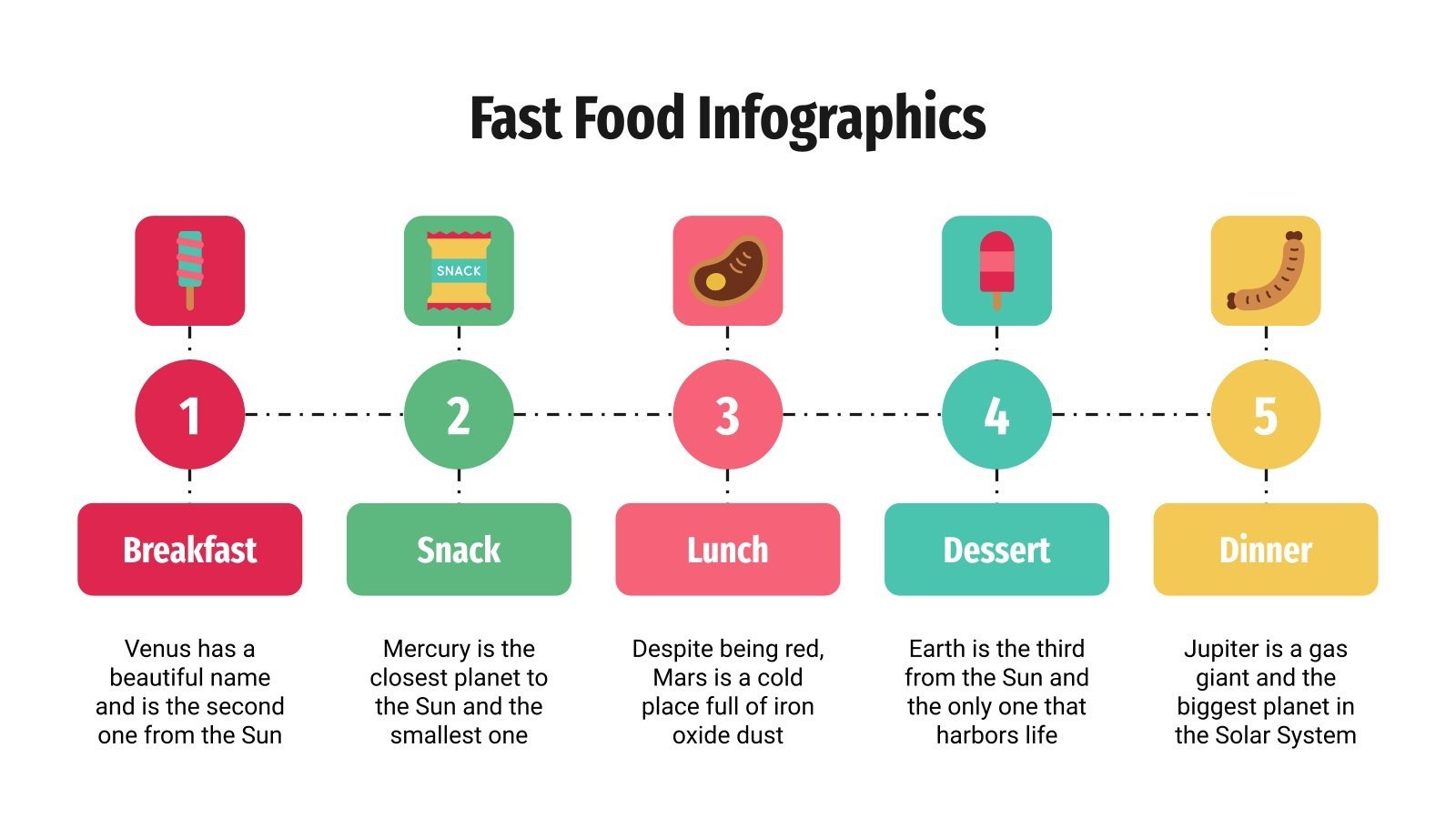 Fast Food Infographics

SNACK

1

Breakfast

Venus has a beautiful name and is the second one from the Sun

2

Snack

Mercury is the closest planet to the Sun and the smallest one

3

Lunch

Despite being red, Mars is a cold place full of iron oxide dust

4

Dessert

Earth is the third from the Sun and the only one that harbors life

5

Dinner

Jupiter is a gas giant and the biggest planet in the Solar System