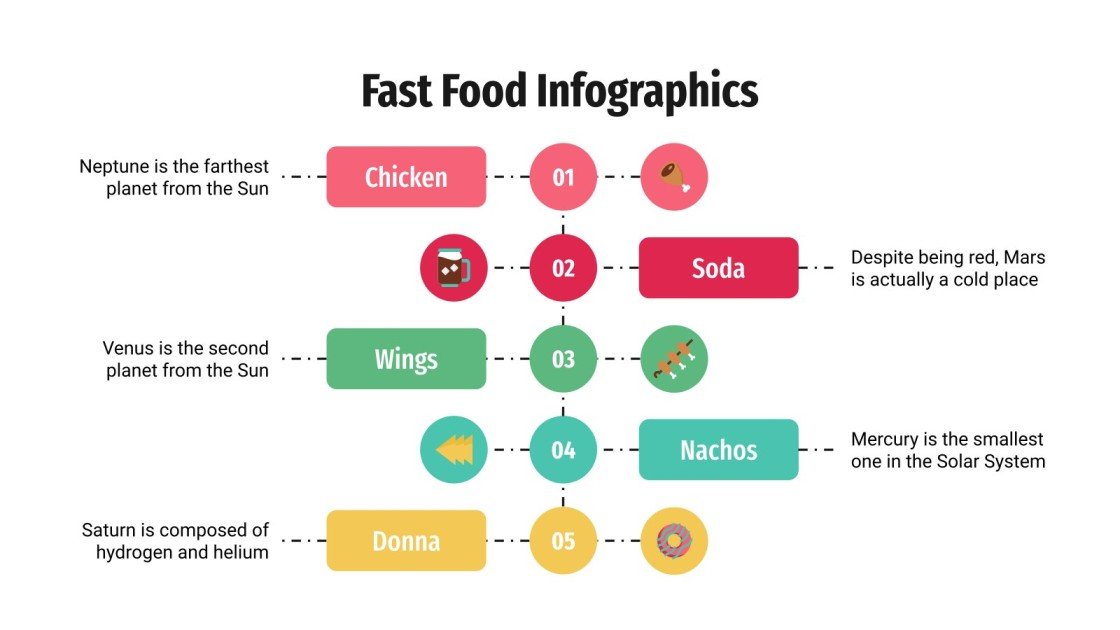 Fast Food Infographics

Neptune is the farthest planet from the Sun

Chicken

01

02

Soda

Despite being red, Mars is actually a cold place

Venus is the second planet from the Sun

Wings

03

04

Nachos

Mercury is the smallest one in the Solar System

Saturn is composed of hydrogen and helium

Donna

05