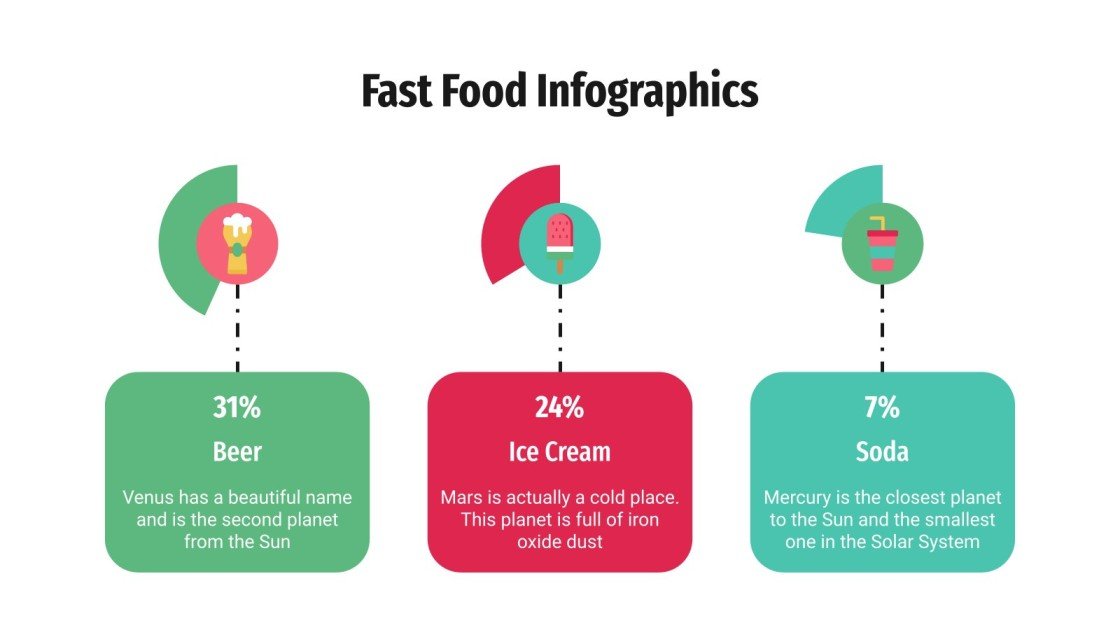 Fast Food Infographics

31%

Beer

Venus has a beautiful name and is the second planet from the Sun

24%

Ice Cream

Mars is actually a cold place. This planet is full of iron oxide dust

7%

Soda

Mercury is the closest planet to the Sun and the smallest one in the Solar System