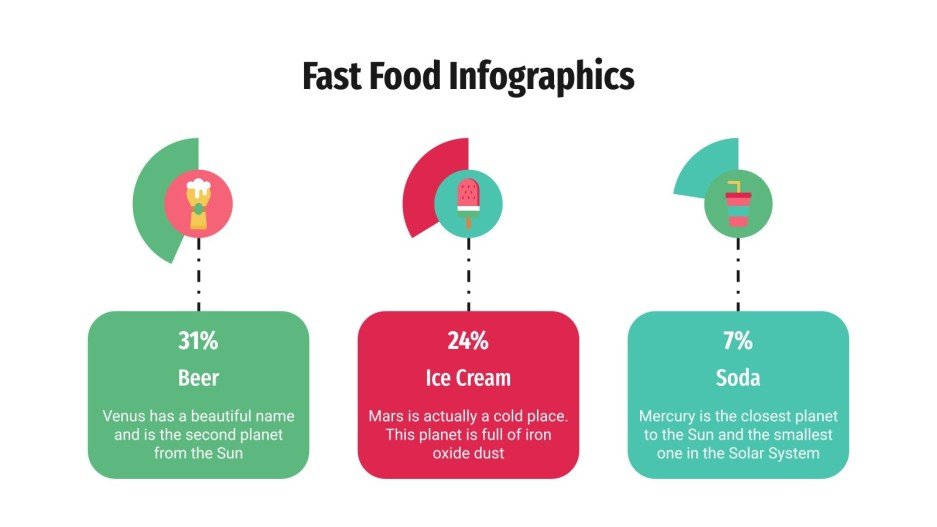 Fast Food Infographics

31%

Beer

Venus has a beautiful name and is the second planet from the Sun

24%

Ice Cream

Mars is actually a cold place. This planet is full of iron oxide dust

7%

Soda

Mercury is the closest planet to the Sun and the smallest one in the Solar System