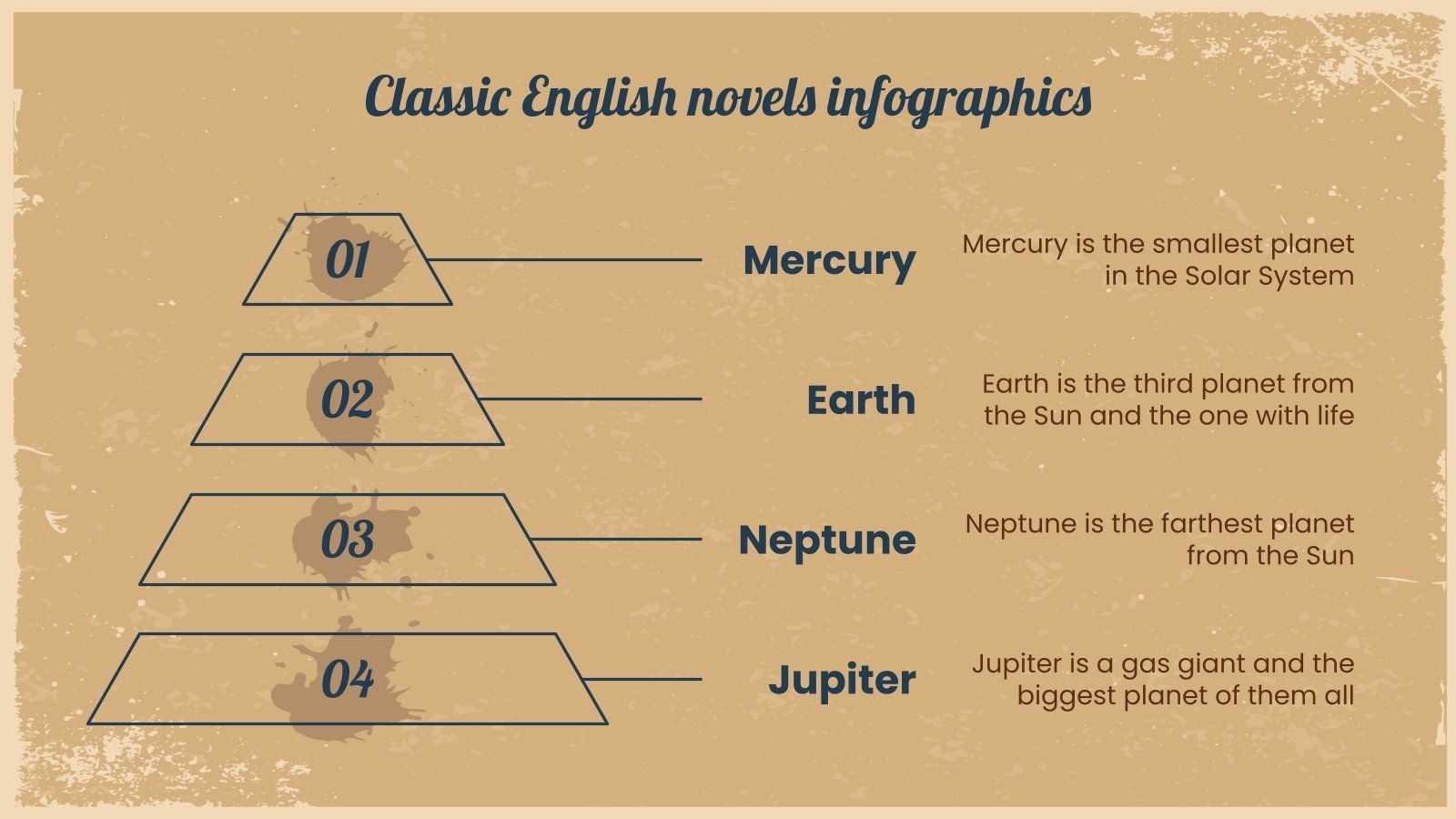 Classic English novels infographics

01

Mercury

Mercury is the smallest planet in the Solar System

02

Earth

Earth is the third planet from the Sun and the one with life

03

Neptune

Neptune is the farthest planet from the Sun

04

Jupiter

Jupiter is a gas giant and the biggest planet of them all