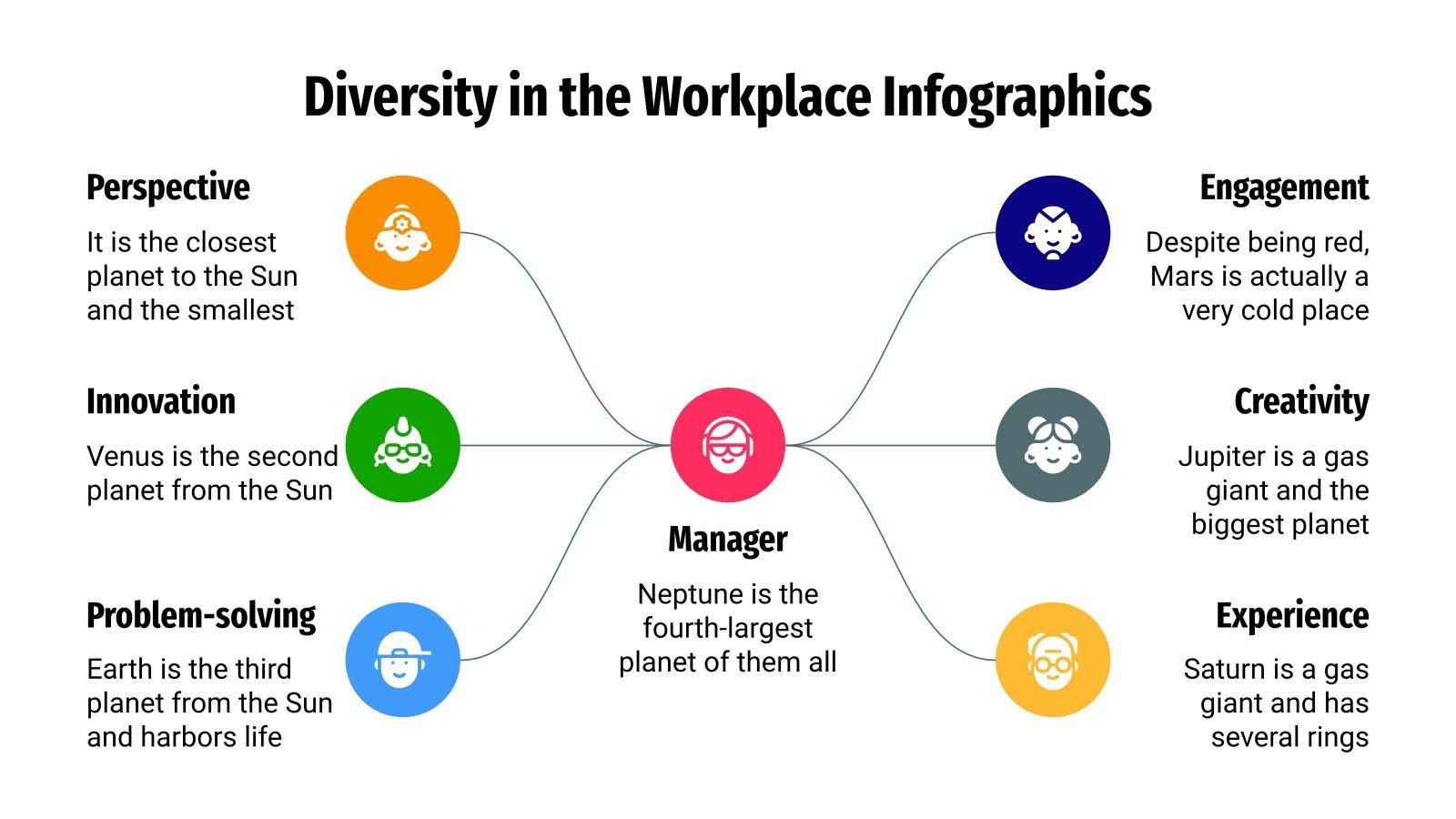 Diversity in the Workplace Infographics

Perspective
It is the closest planet to the Sun and the smallest

Innovation
Venus is the second planet from the Sun

Problem-solving
Earth is the third planet from the Sun and harbors life

Manager
Neptune is the fourth-largest planet of them all

Engagement
Despite being red, Mars is actually a very cold place

Creativity
Jupiter is a gas giant and the biggest planet

Experience
Saturn is a gas giant and has several rings