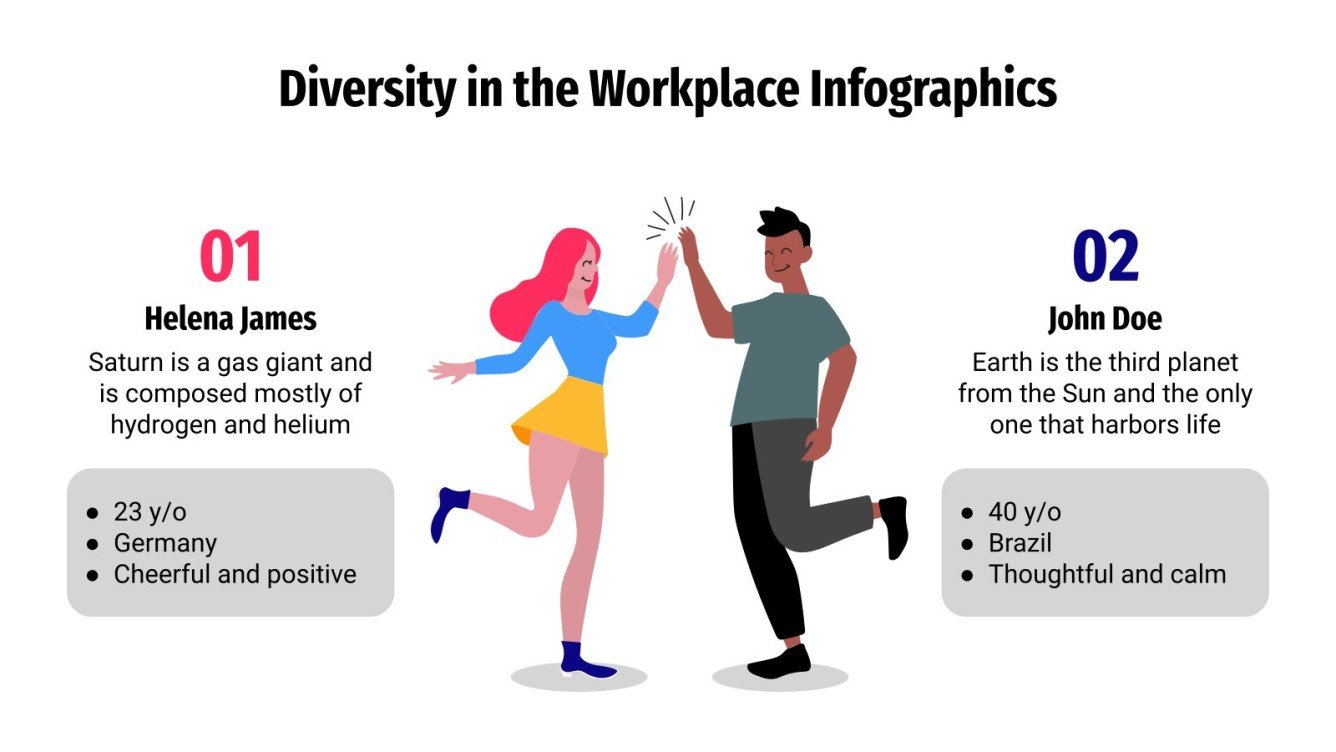 Diversity in the Workplace Infographics

01

Helena James

Saturn is a gas giant and is composed mostly of hydrogen and helium

- 23 y/o
- Germany
- Cheerful and positive

02

John Doe

Earth is the third planet from the Sun and the only one that harbors life

- 40 y/o
- Brazil
- Thoughtful and calm