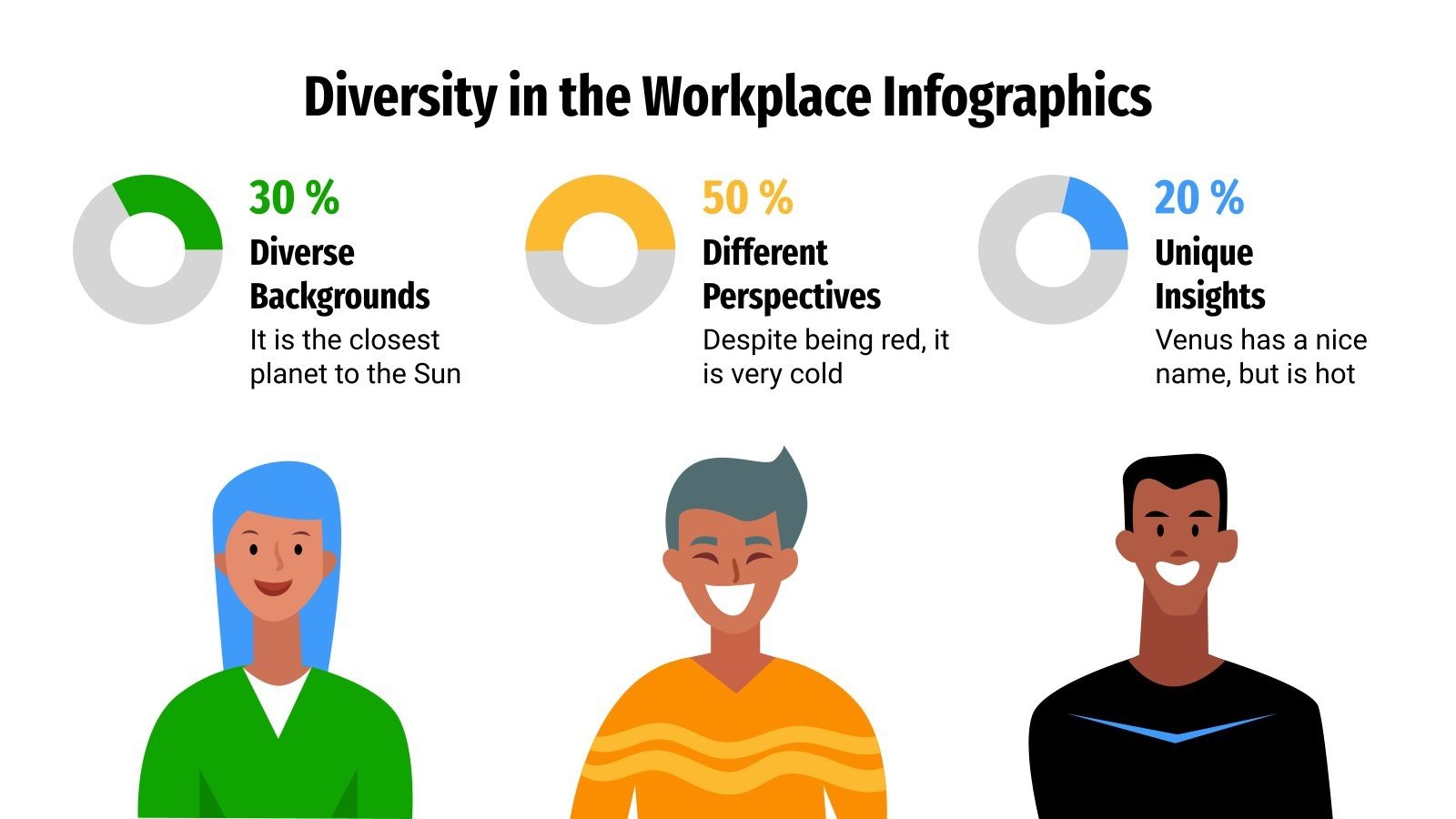 Diversity in the Workplace Infographics

30 %

Diverse Backgrounds

It is the closest planet to the Sun

50 %

Different Perspectives

Despite being red, it is very cold

20 %

Unique Insights

Venus has a nice name, but is hot