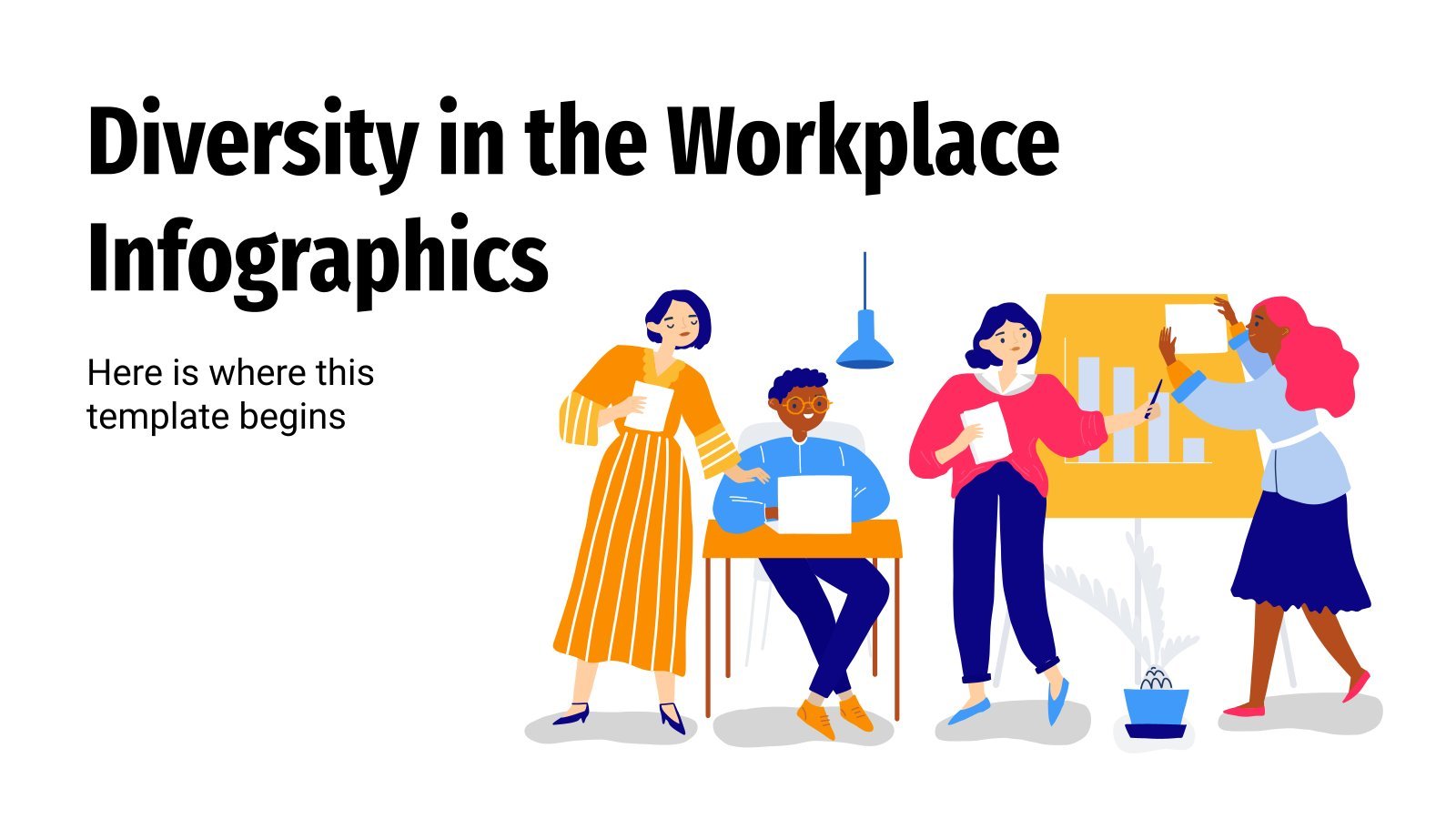 Diversity in the Workplace Infographics

Here is where this template begins