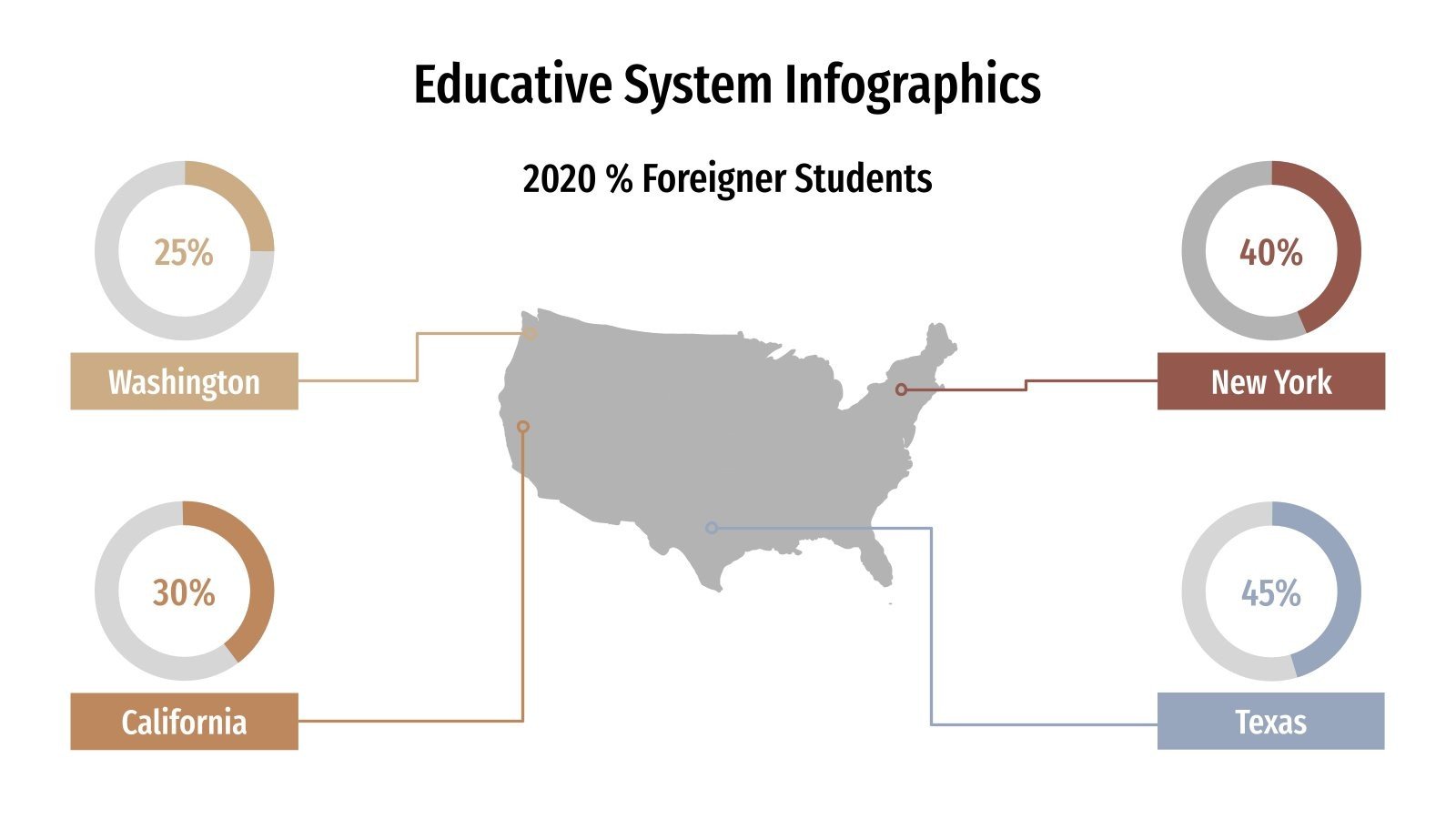 Educative System Infographics

2020 % Foreigner Students

25%

Washington

30%

California

40%

New York

45%

Texas