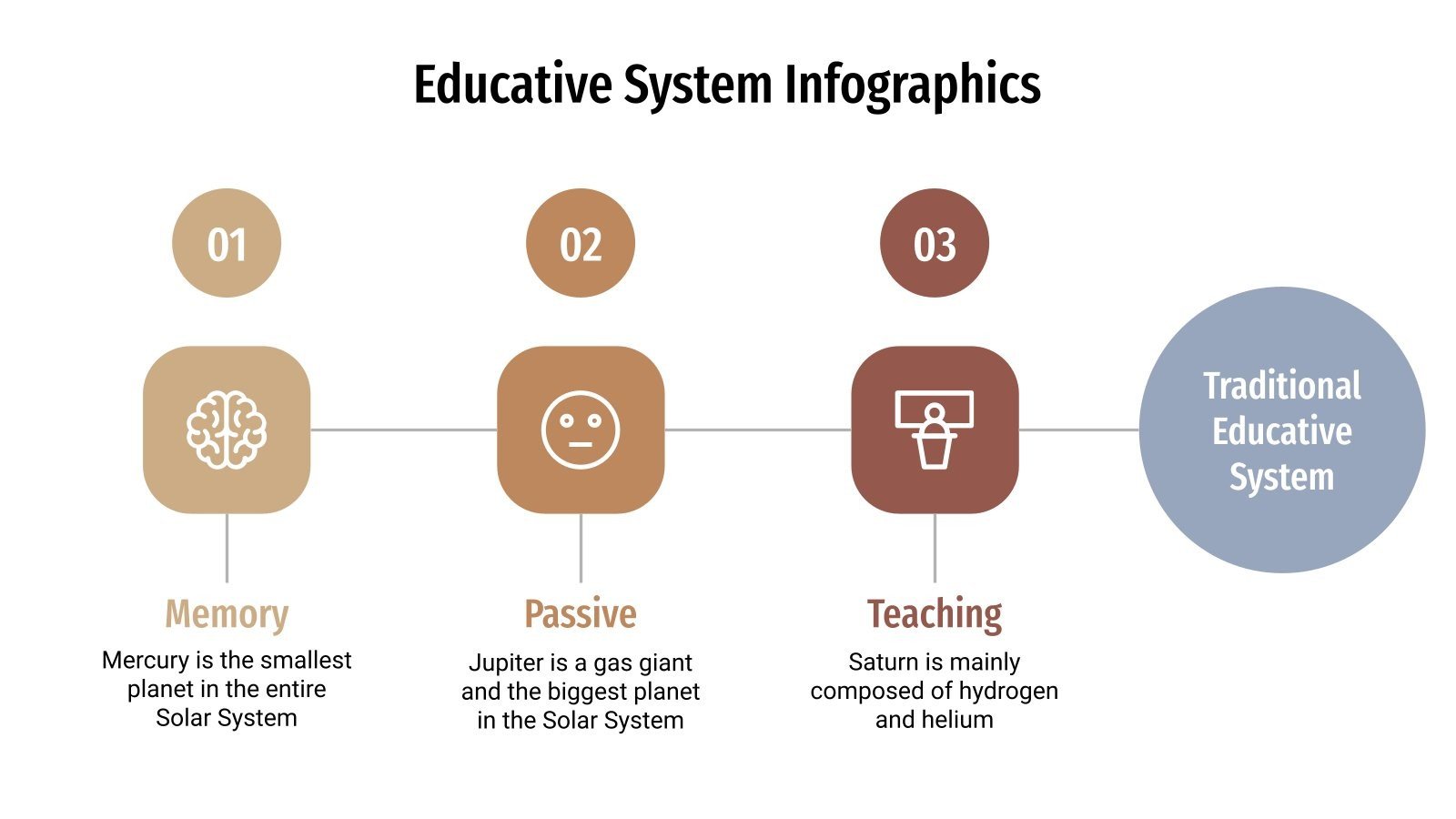 Educative System Infographics

01

Memory

Mercury is the smallest planet in the entire Solar System

02

Passive

Jupiter is a gas giant and the biggest planet in the Solar System

03

Teaching

Saturn is mainly composed of hydrogen and helium

Traditional Educative System