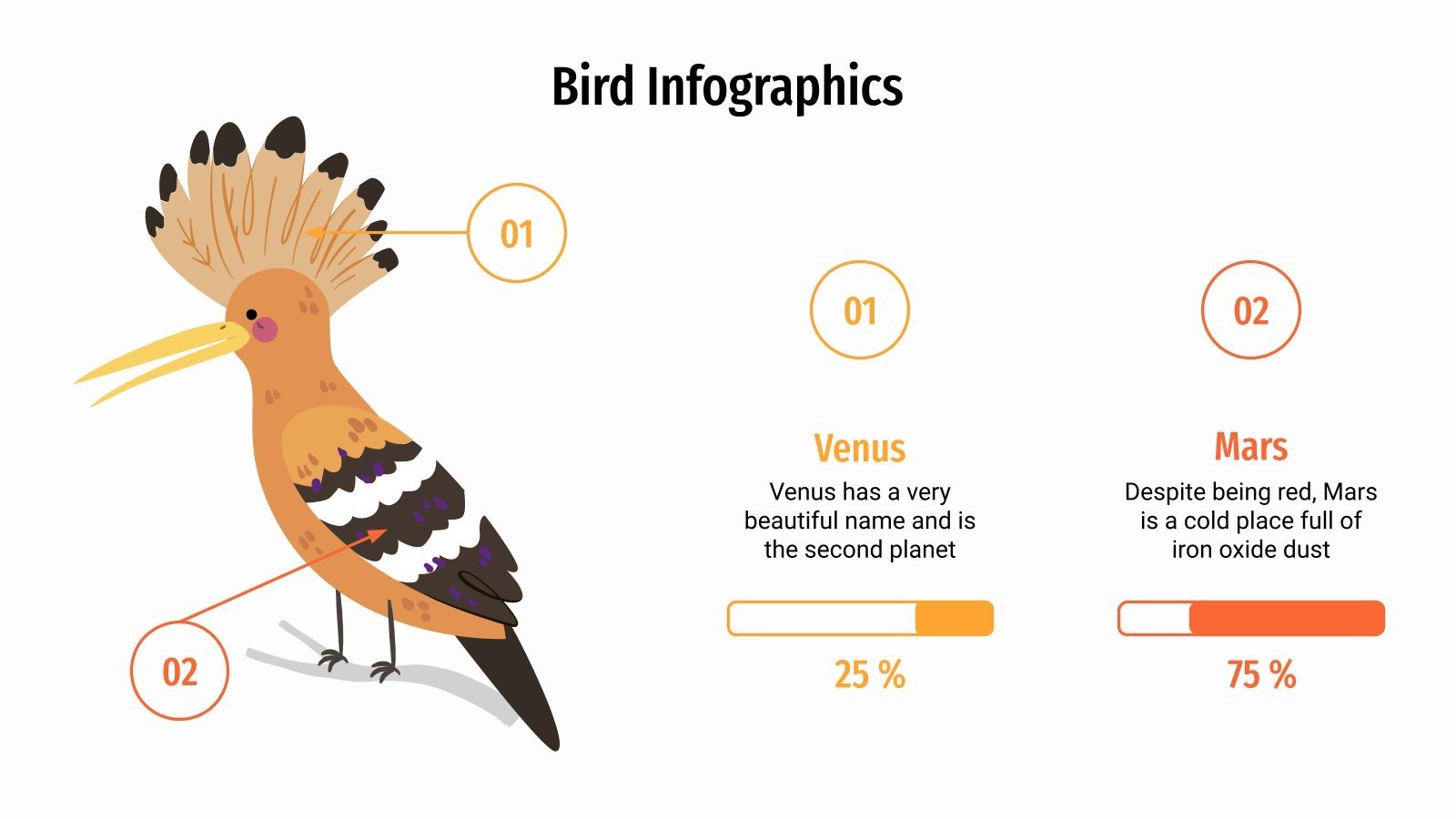 Bird Infographics

01

02

01

Venus

Venus has a very beautiful name and is the second planet

25 %

02

Mars

Despite being red, Mars is a cold place full of iron oxide dust

75 %