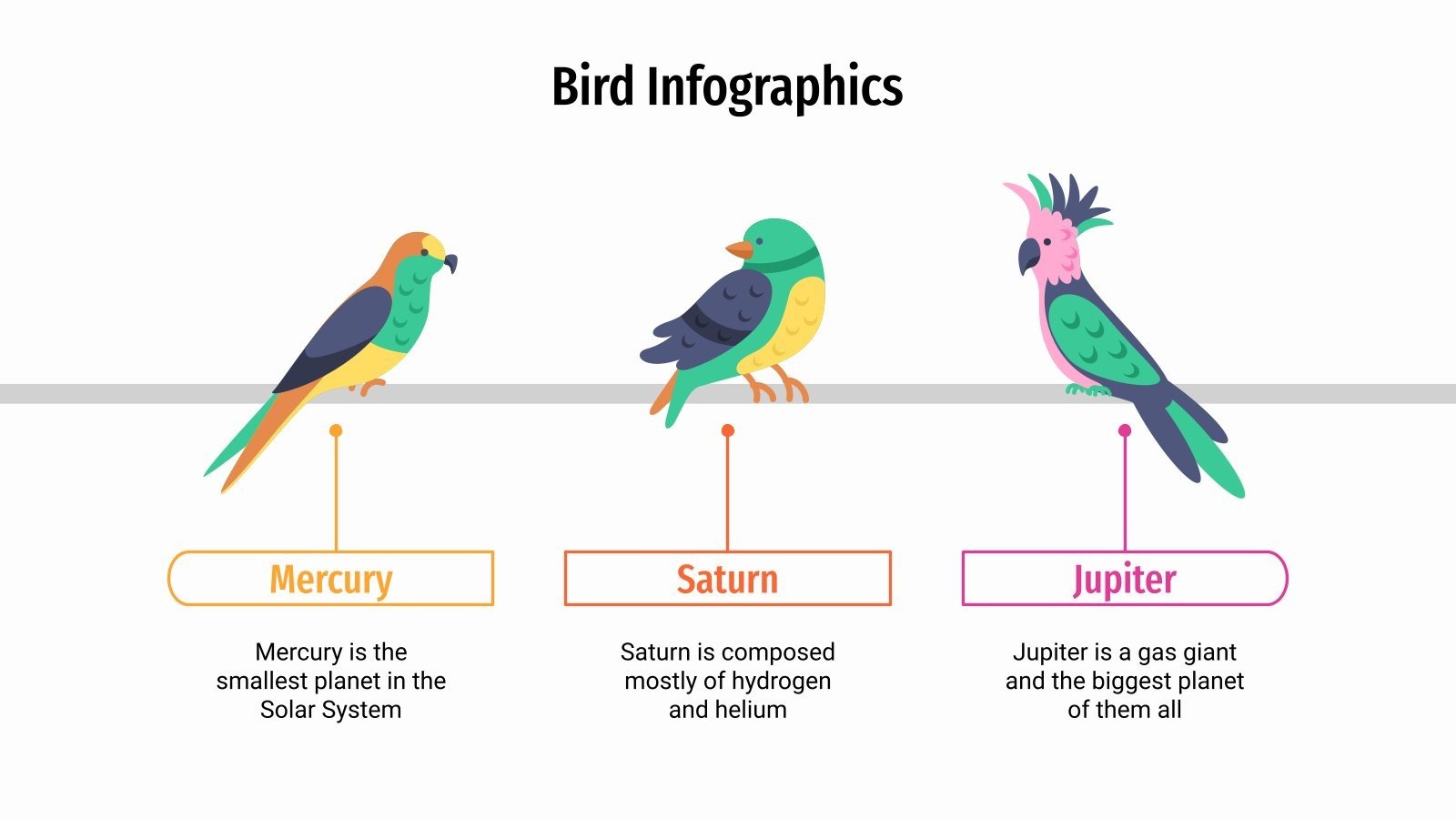 Bird Infographics

Mercury

Mercury is the smallest planet in the Solar System

Saturn

Saturn is composed mostly of hydrogen and helium

Jupiter

Jupiter is a gas giant and the biggest planet of them all