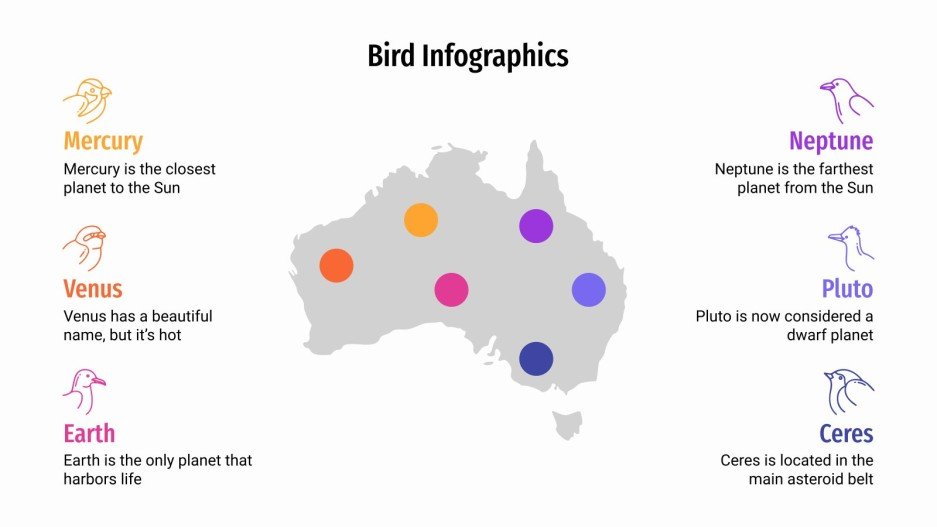 Bird Infographics

Mercury
Mercury is the closest planet to the Sun

Venus
Venus has a beautiful name, but it's hot

Earth
Earth is the only planet that harbors life

Neptune
Neptune is the farthest planet from the Sun

Pluto
Pluto is now considered a dwarf planet

Ceres
Ceres is located in the main asteroid belt