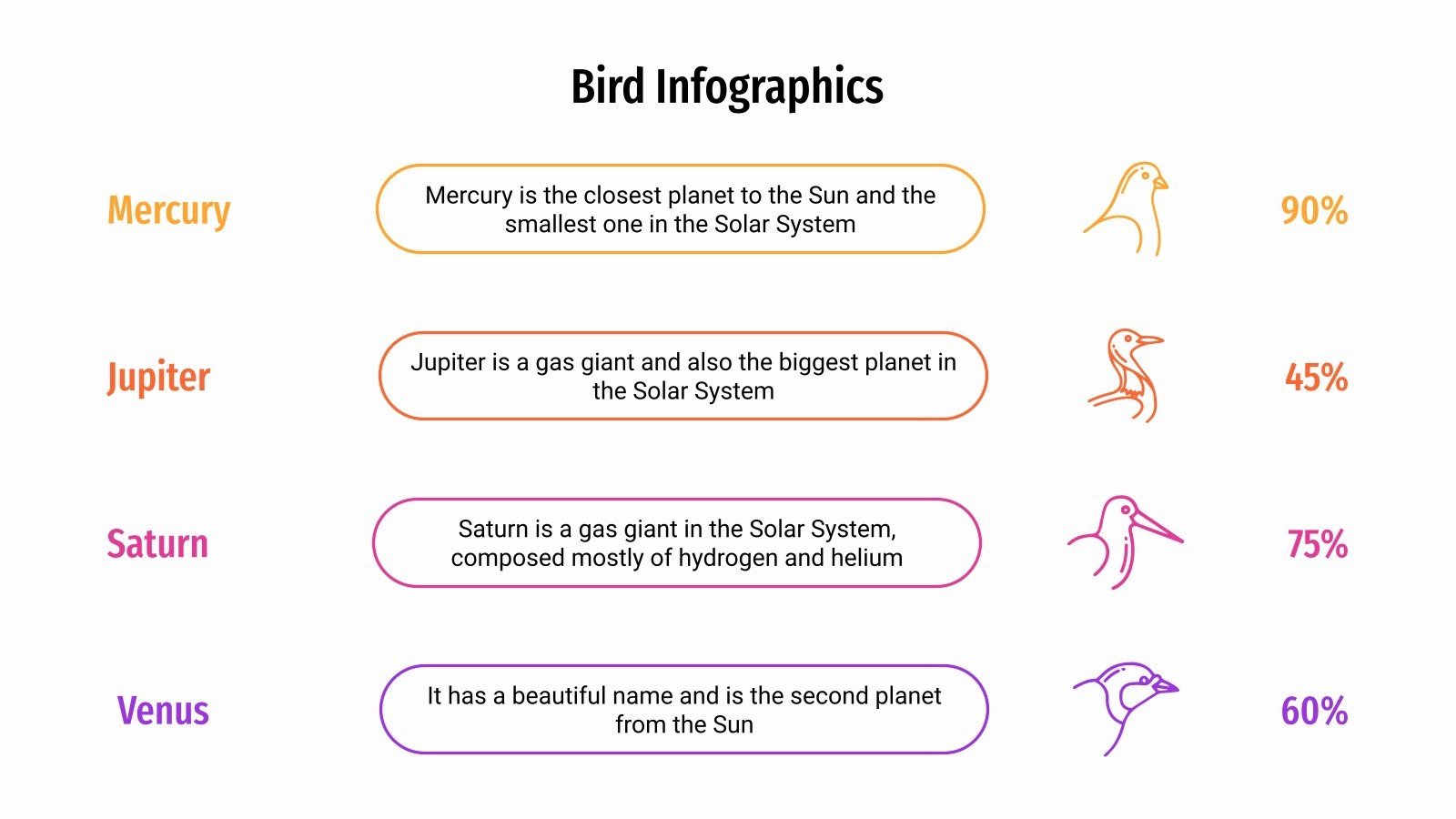 Bird Infographics

Mercury

Mercury is the closest planet to the Sun and the smallest one in the Solar System

90%

Jupiter

Jupiter is a gas giant and also the biggest planet in the Solar System

45%

Saturn

Saturn is a gas giant in the Solar System, composed mostly of hydrogen and helium

75%

Venus

It has a beautiful name and is the second planet from the Sun

60%